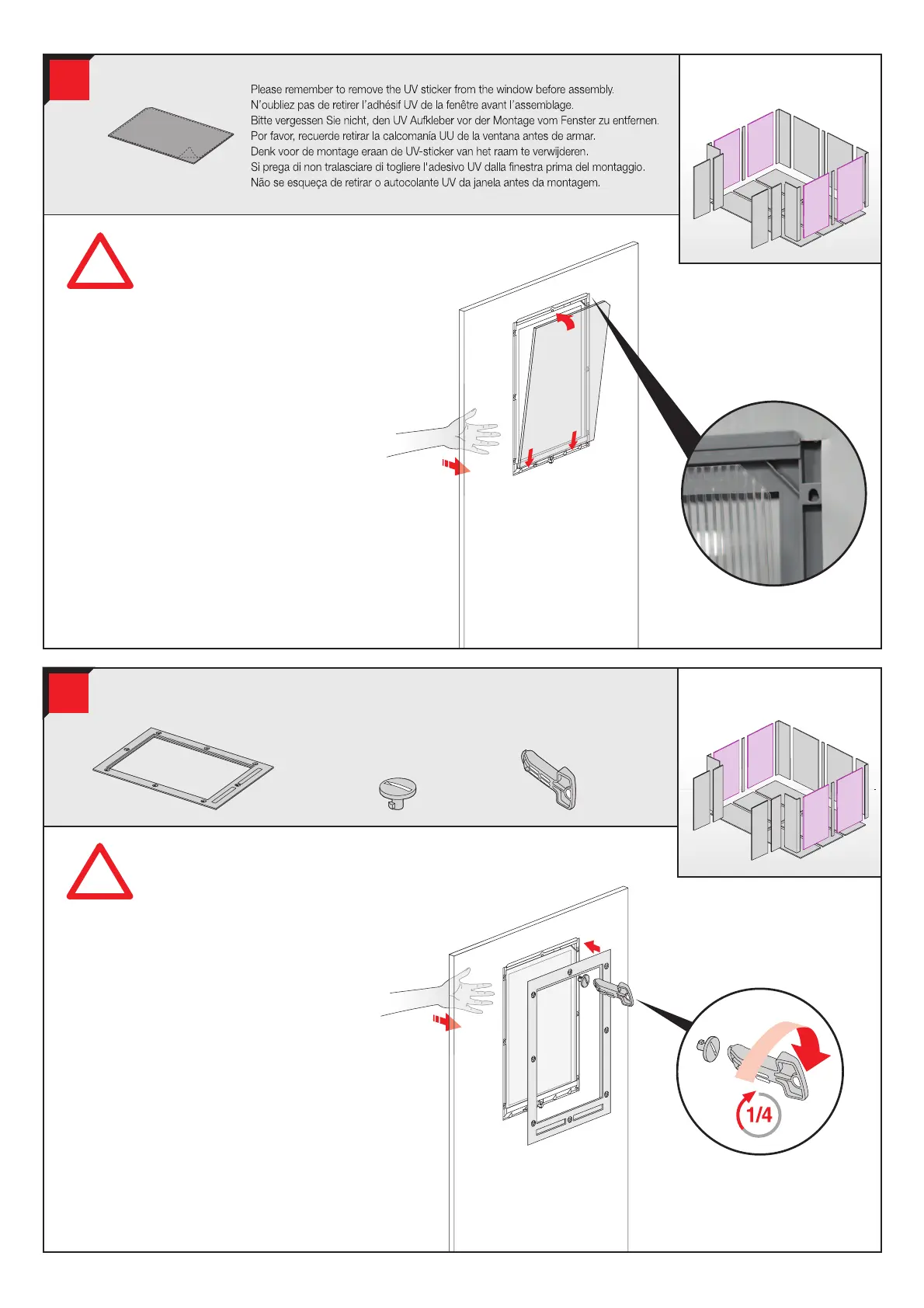 Please remember to remove the UV sticker from the window before assembly.
N'oubliez pas de retirer l'adhésif UV de la fenêtre avant l'assemblage.
Bitte vergessen Sie nicht, den UV Aufkleber vor der Montage vom Fenster zu entfernen.
Por favor, recuerde retirar la calcomanía UU de la ventana antes de armar.
Denk voor de montage eraan de UV-sticker van het raam te verwijderen.
Si prega di non tralasciare di togliere l'adesivo UV dalla finestra prima del montaggio.
Não se esqueça de retirar o autocolante UV da janela antes da montagem.

1/4