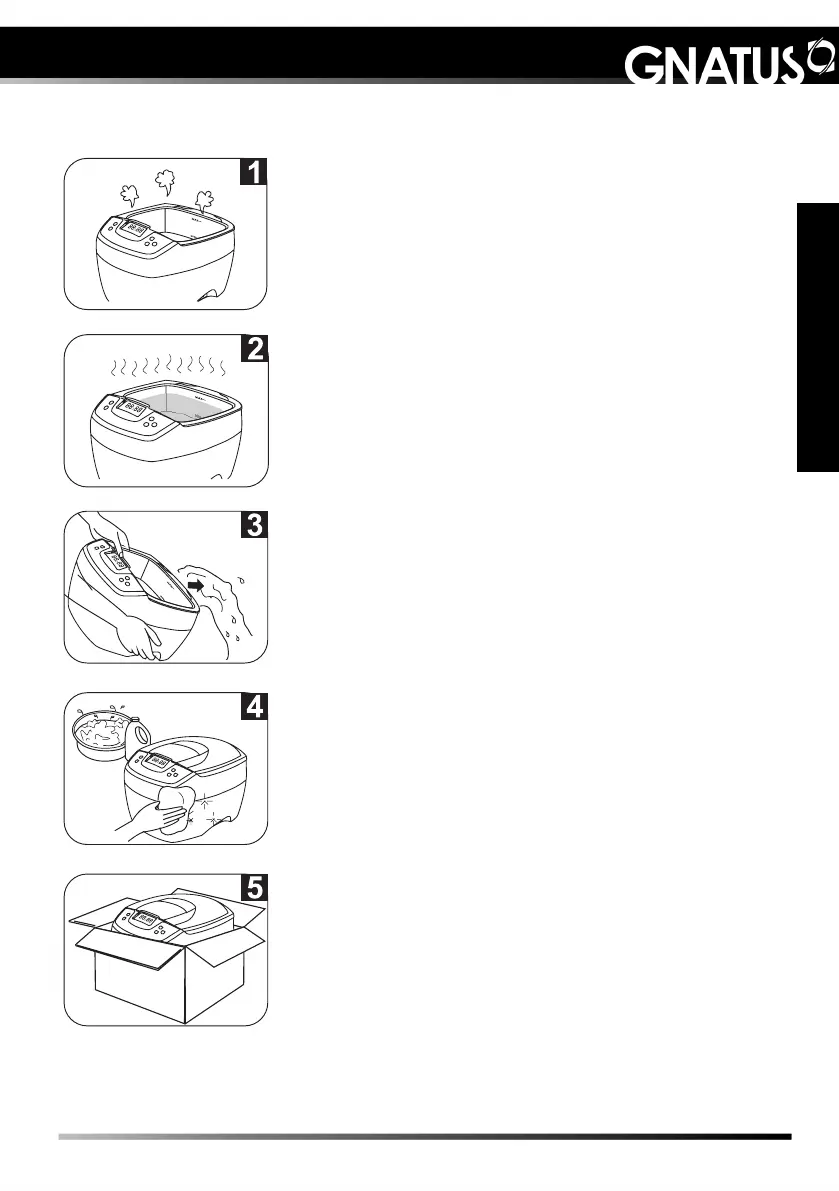 GNATUS

1

2

3

4

5