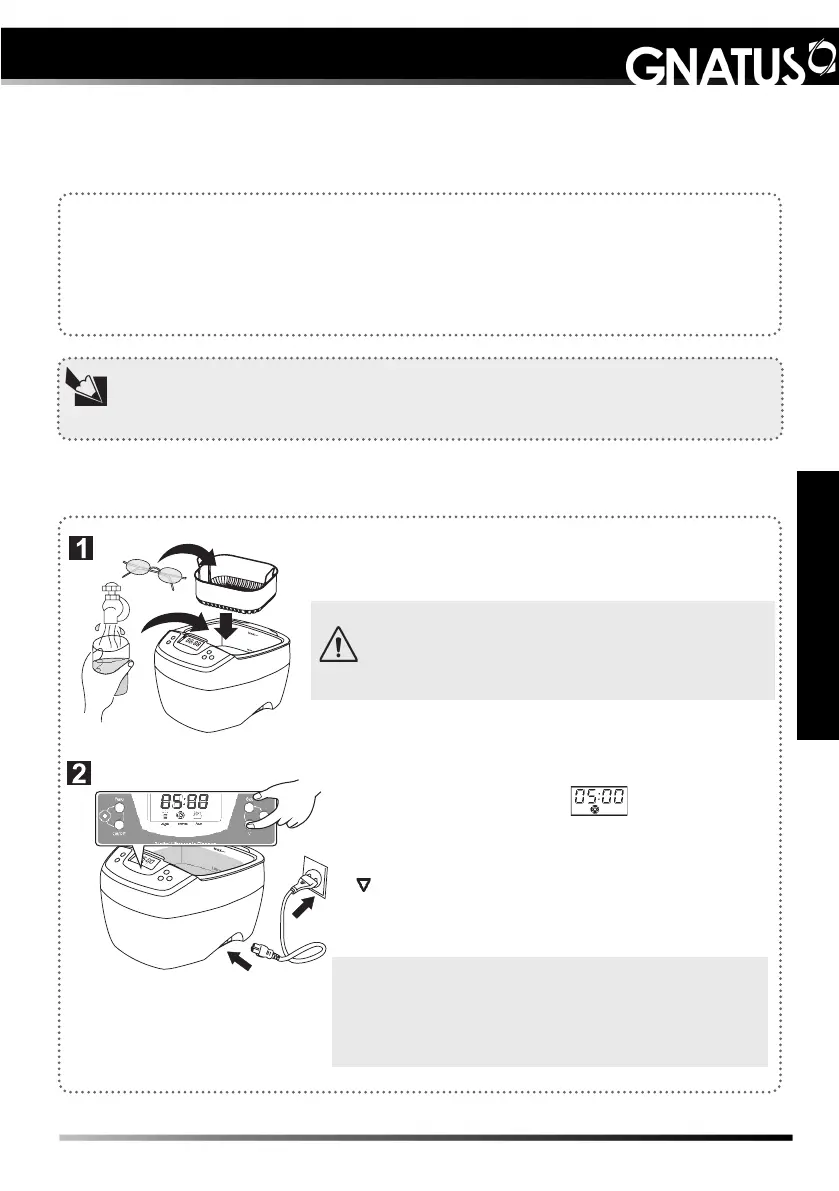 GNATUS

1

2

05:88

05:00