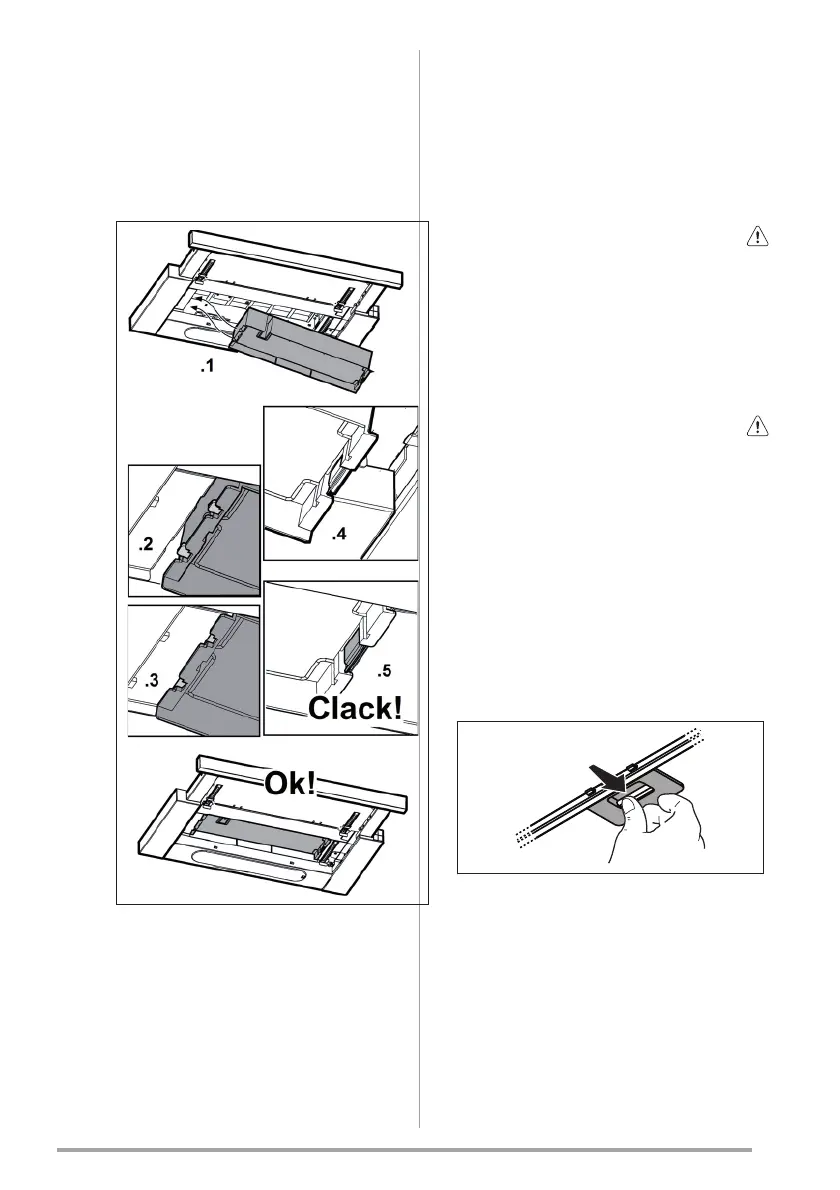 .1

.2

.4

.3

.5

Clack!

Ok!