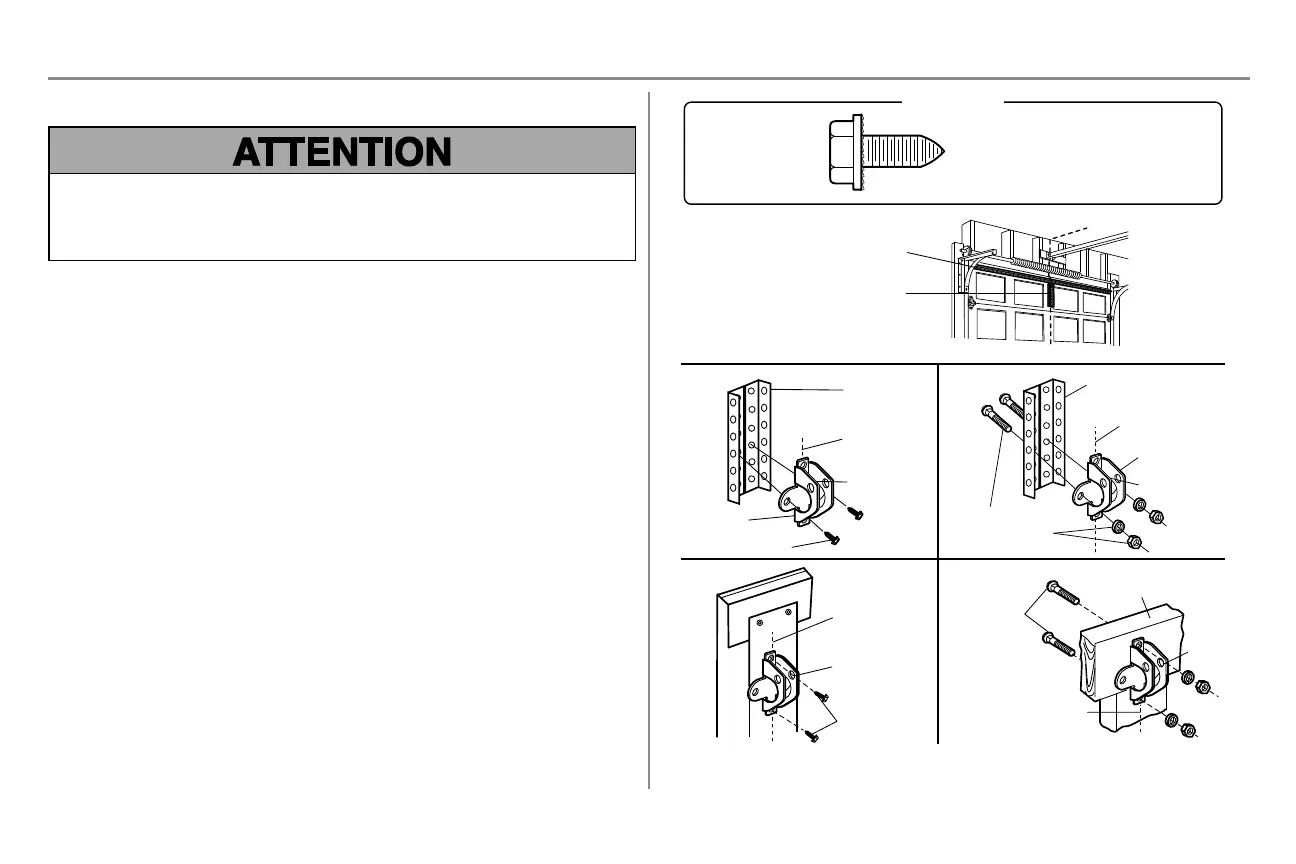 ATTENTION