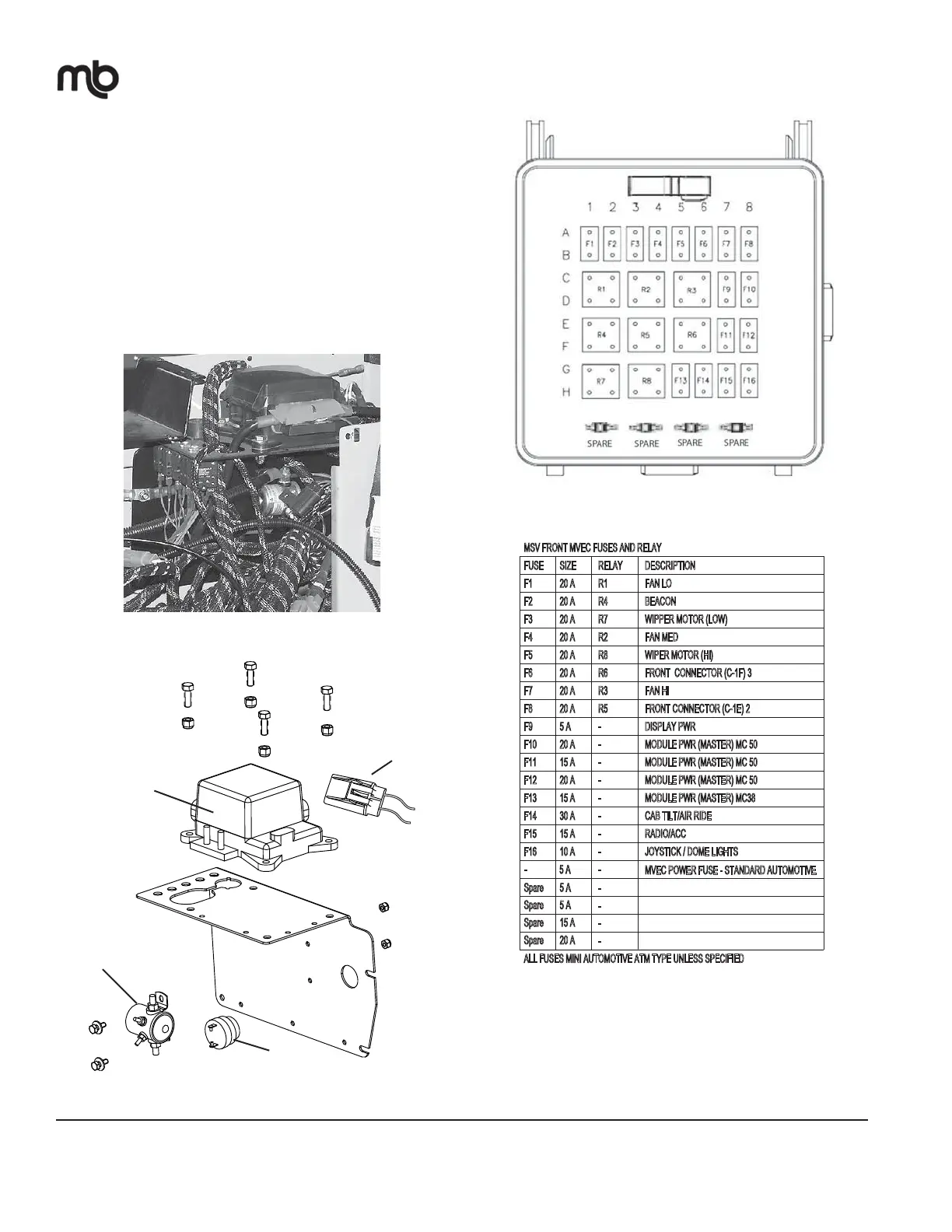 mb

1 2 3 4 5 6 7 8
A
B
C
D
E
F
G
H
F1 F2 F3 F4 F5 F6 F7 F8
R1 R2 R3 F9 F10
R4 R5 R6 F11 F12
R7 R8 F13 F14 F15 F16
SPARE SPARE SPARE SPARE

MSV FRONT MVEC FUSES AND RELAY

| FUSE | SIZE | RELAY | DESCRIPTION |
|---|---|---|---|
| F1 | 20 A | R1 | FAN LO |
| F2 | 20 A | R4 | BEACON |
| F3 | 20 A | R7 | WIPPER MOTOR (LOW) |
| F4 | 20 A | R2 | FAN MED |
| F5 | 20 A | R8 | WIPER MOTOR (HI) |
| F6 | 20 A | R6 | FRONT CONNECTOR (C-1F) 3 |
| F7 | 20 A | R3 | FAN HI |
| F8 | 20 A | R5 | FRONT CONNECTOR (C-1E) 2 |
| F9 | 5 A | - | DISPLAY PWR |
| F10 | 20 A | - | MODULE PWR (MASTER) MC 50 |
| F11 | 15 A | - | MODULE PWR (MASTER) MC 50 |
| F12 | 20 A | - | MODULE PWR (MASTER) MC 50 |
| F13 | 15 A | - | MODULE PWR (MASTER) MC38 |
| F14 | 30 A | - | CAB TILT/AIR RIDE |
| F15 | 15 A | - | RADIO/ACC |
| F16 | 10 A | - | JOYSTICK / DOME LIGHTS |
| - | 5 A | - | MVEC POWER FUSE - STANDARD AUTOMOTIVE |
| Spare | 5 A | - | |
| Spare | 5 A | - | |
| Spare | 15 A | - | |
| Spare | 20 A | - | |

ALL FUSES MINI AUTOMOTIVE ATM TYPE UNLESS SPECIFIED