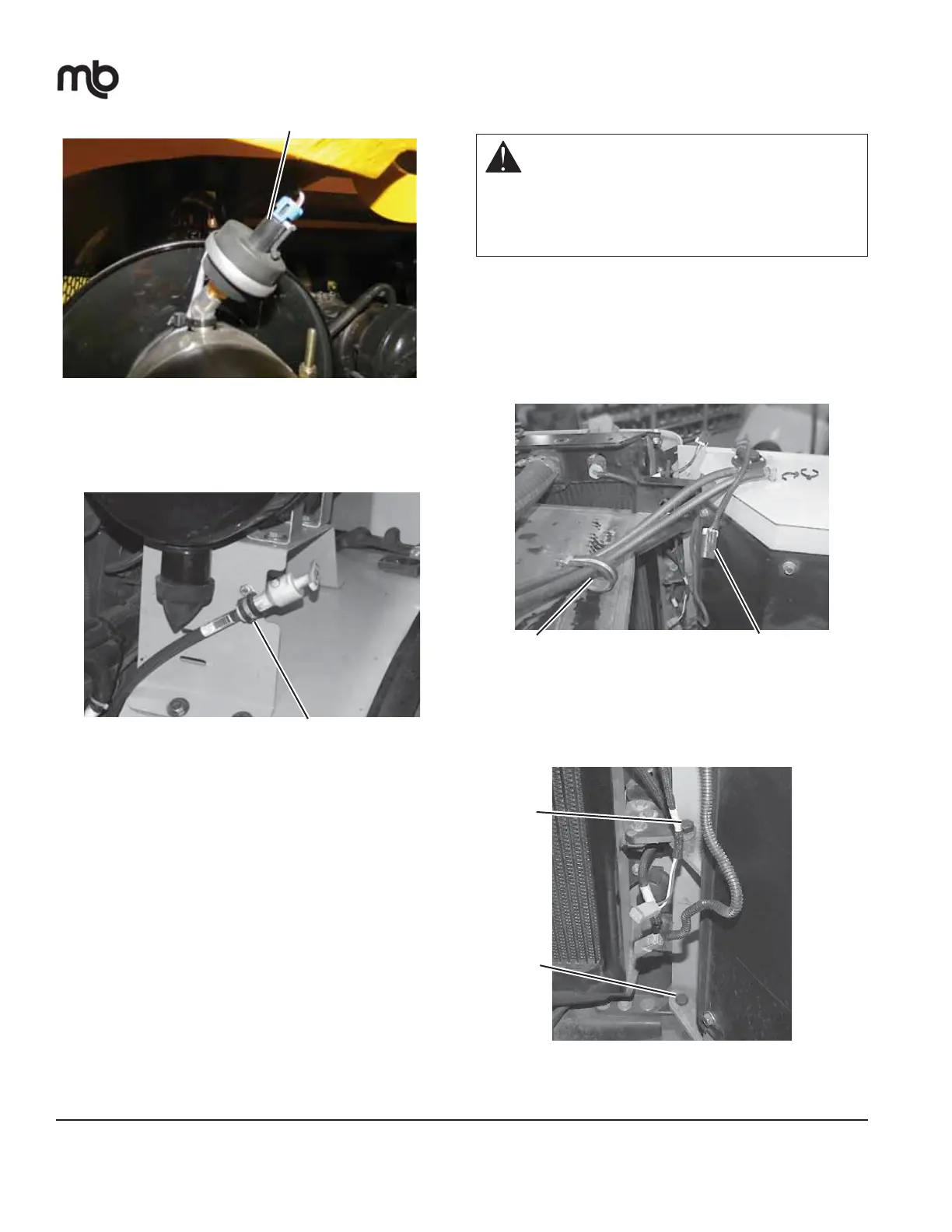 mb