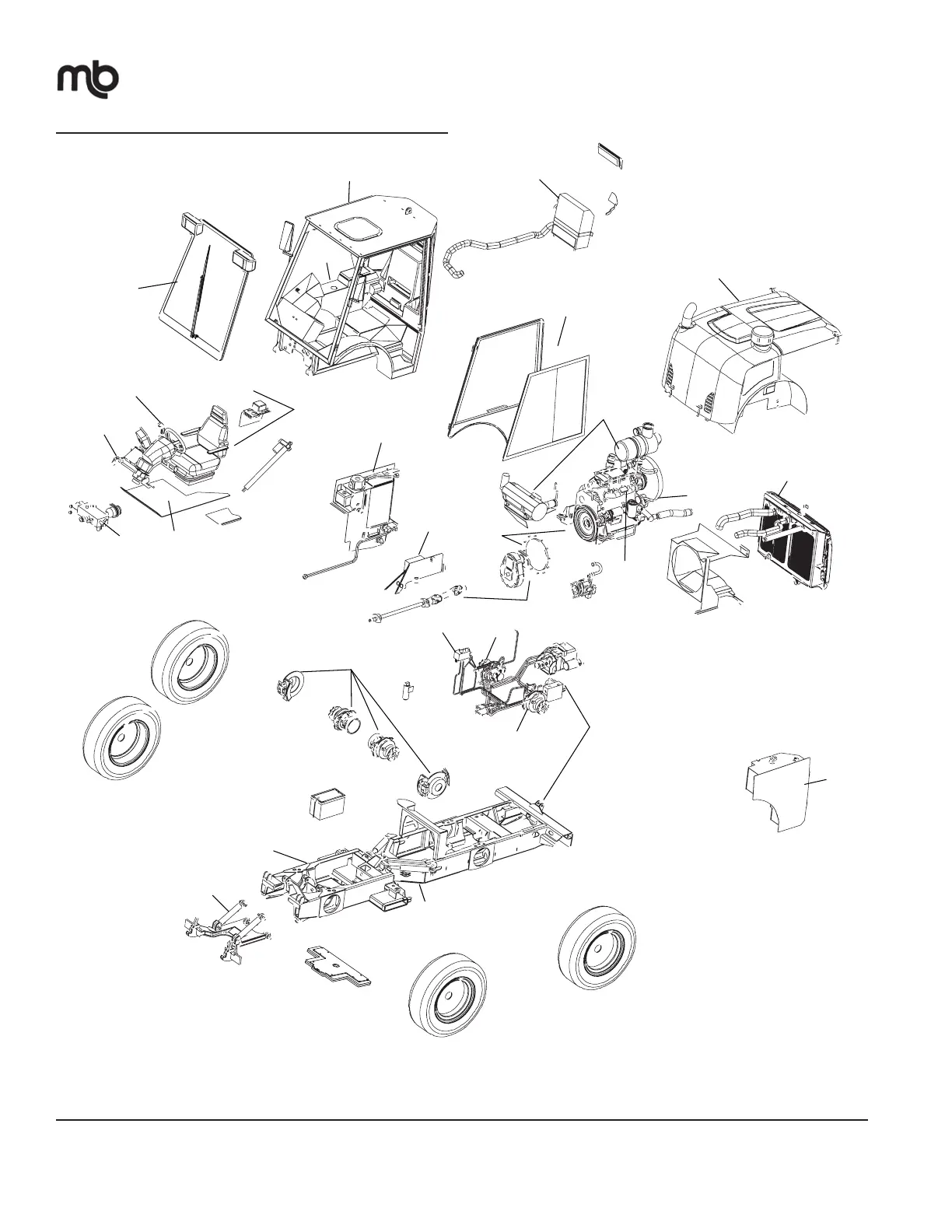 mb