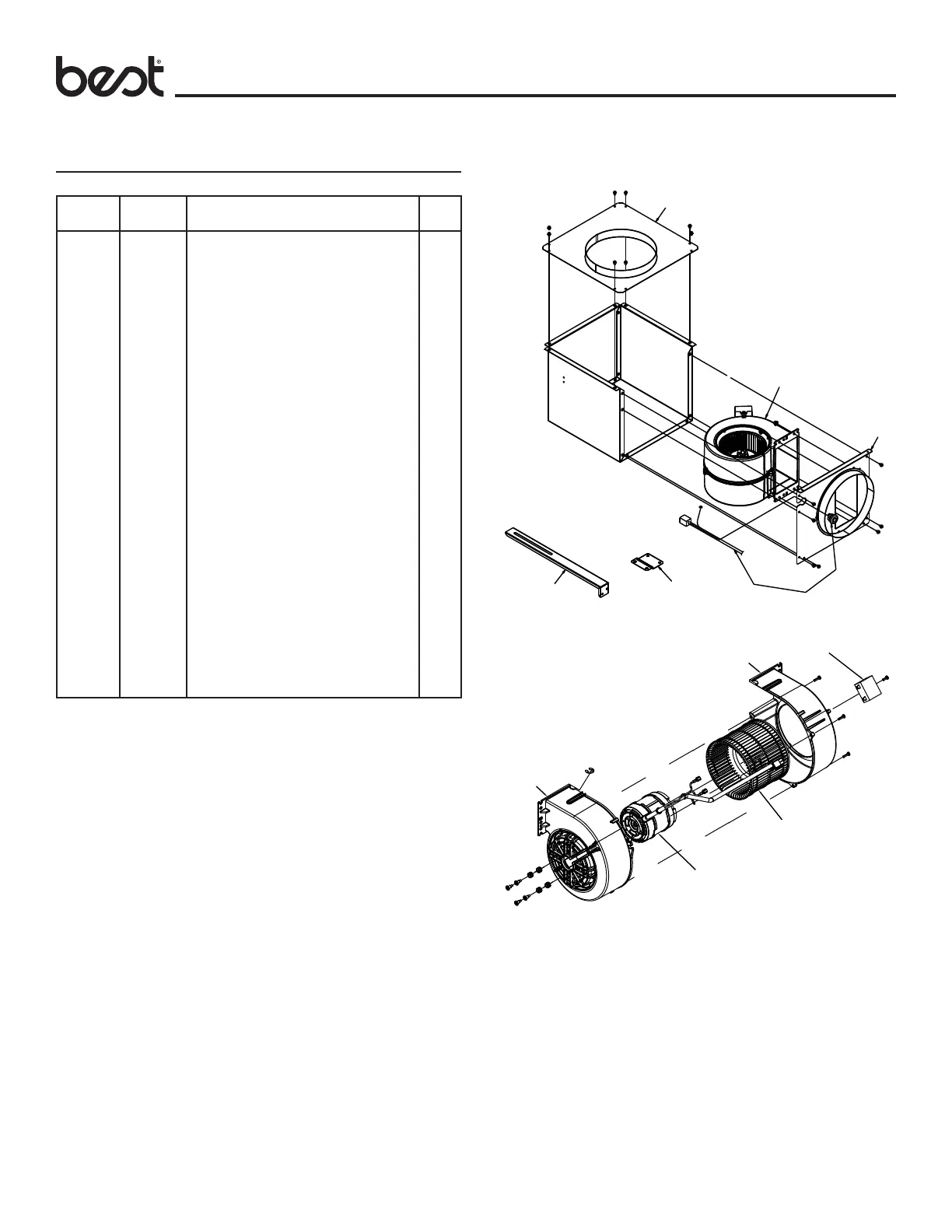 best®