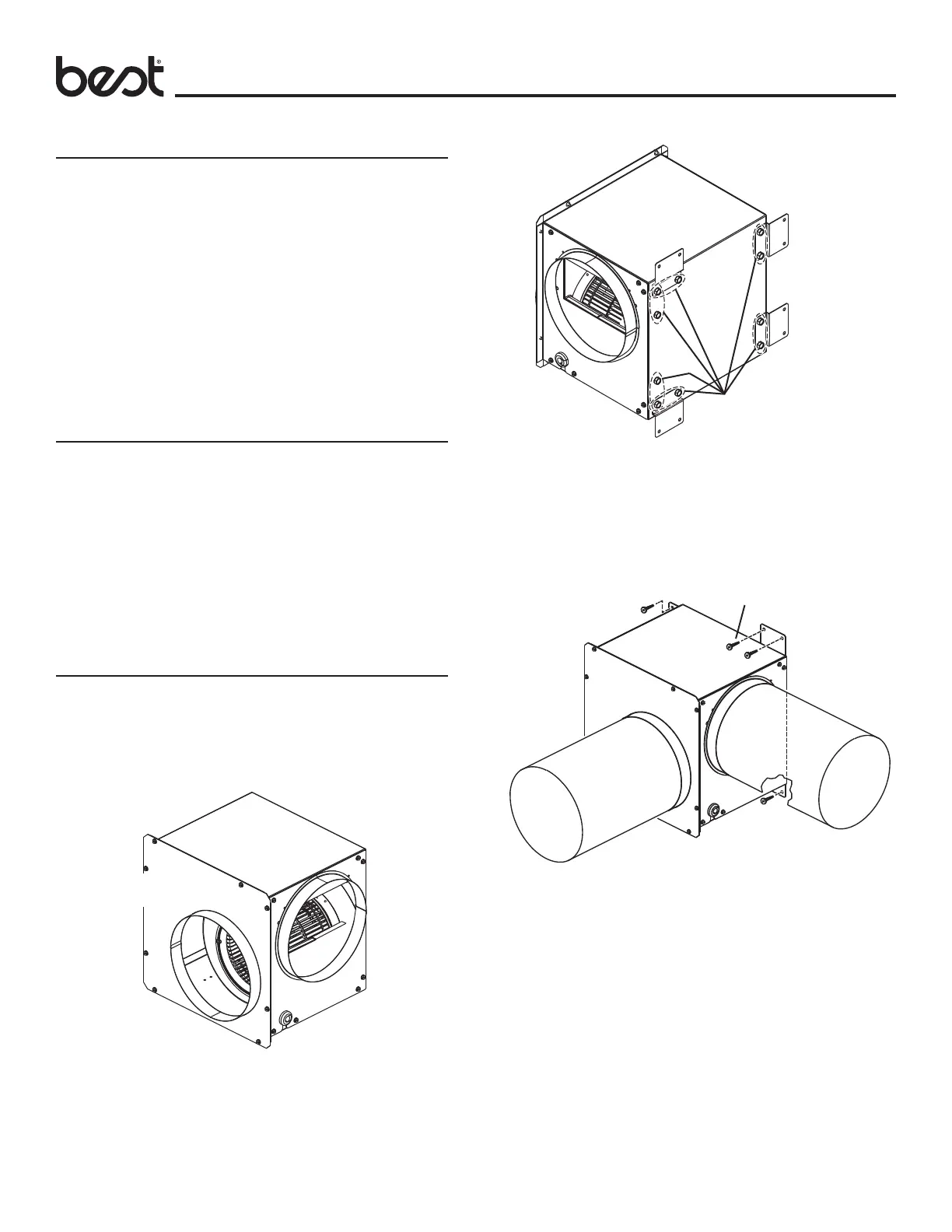 best®