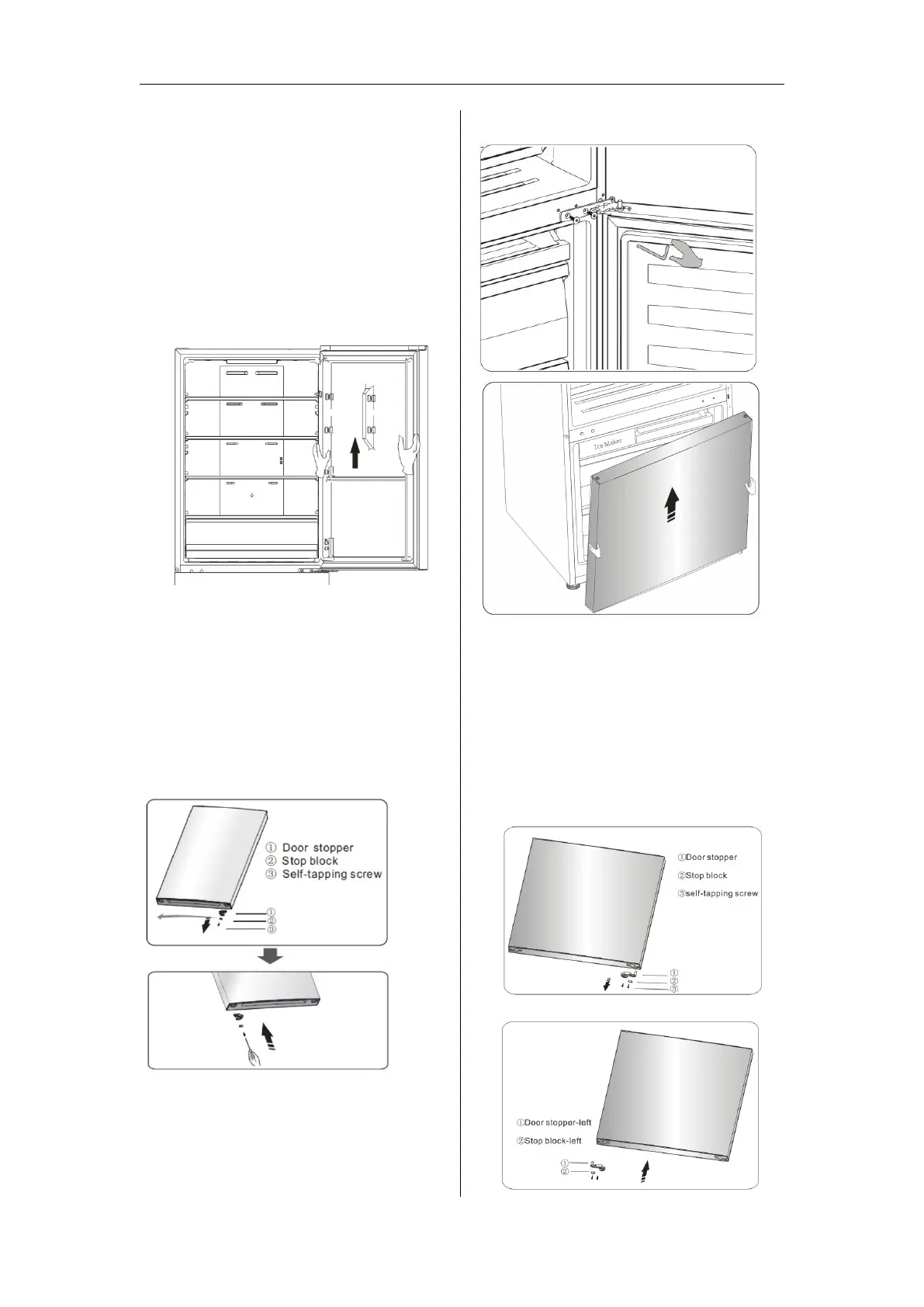 ① Door stopper
② Stop block
③ Self-tapping screw

①
②
③

Ice Maker

①Door stopper
②Stop block
③self-tapping screw

①
②
③

①Door stopper-left
②Stop block-left

①
②