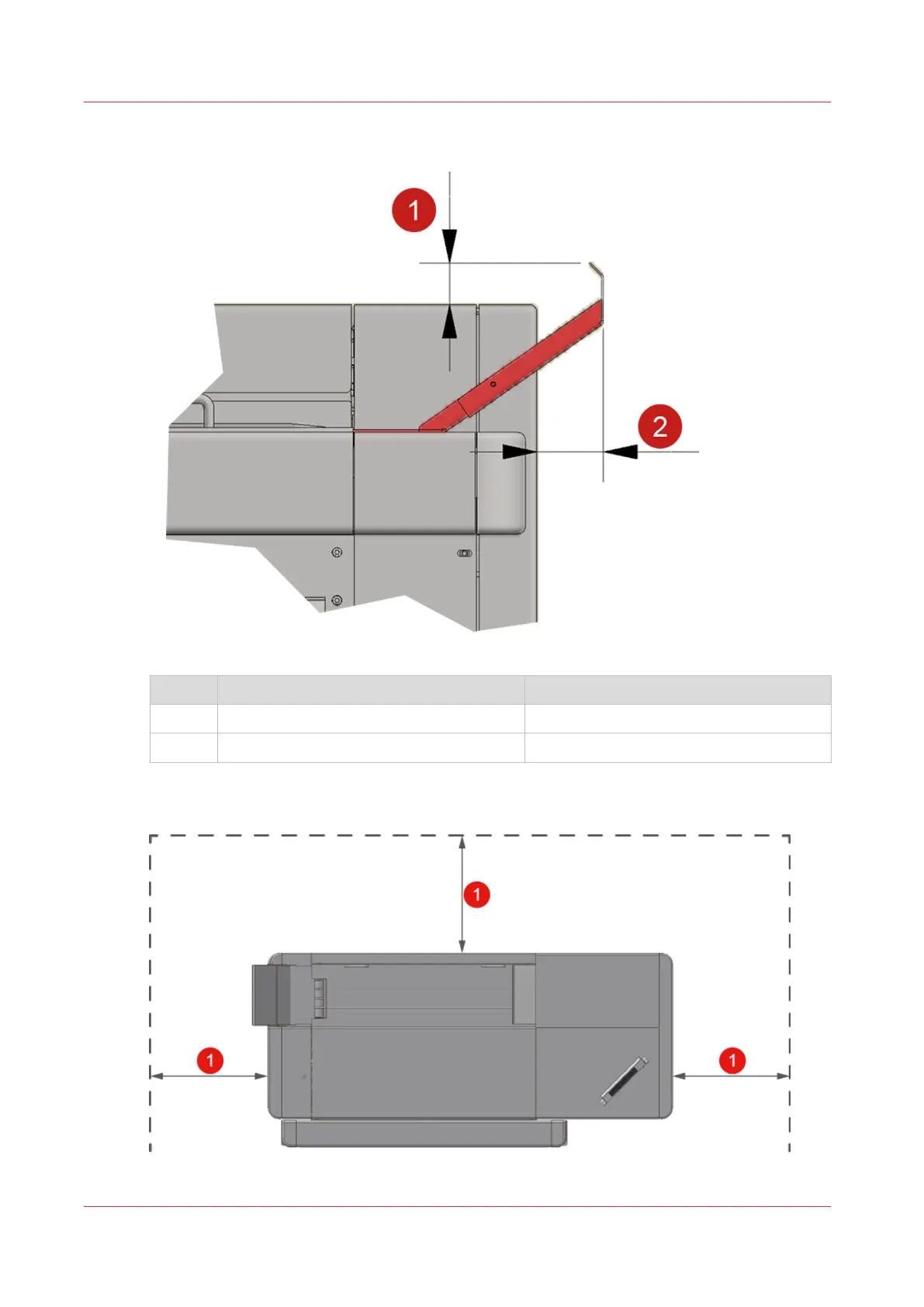 1

2

1

1

1