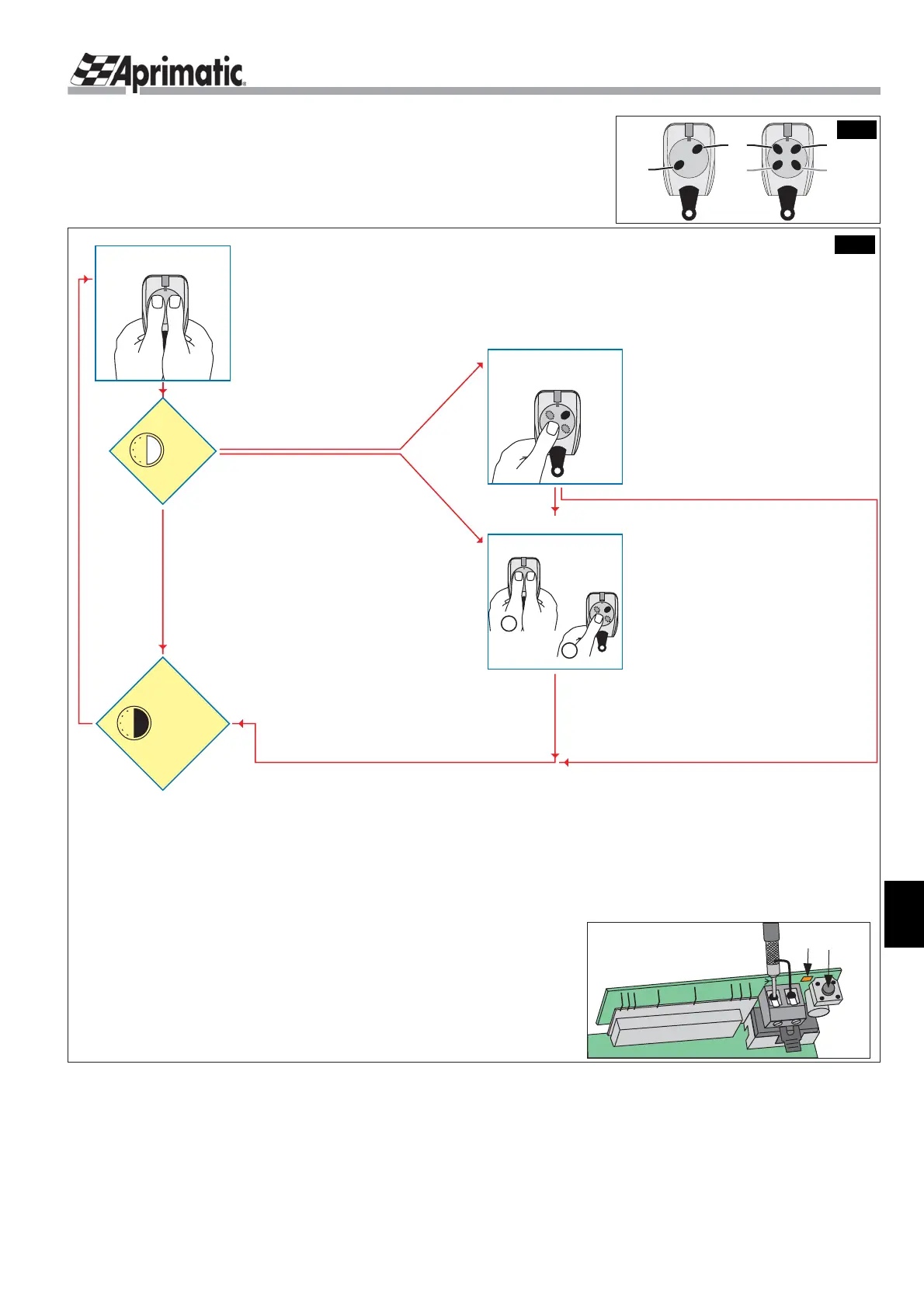 Aprimatic®