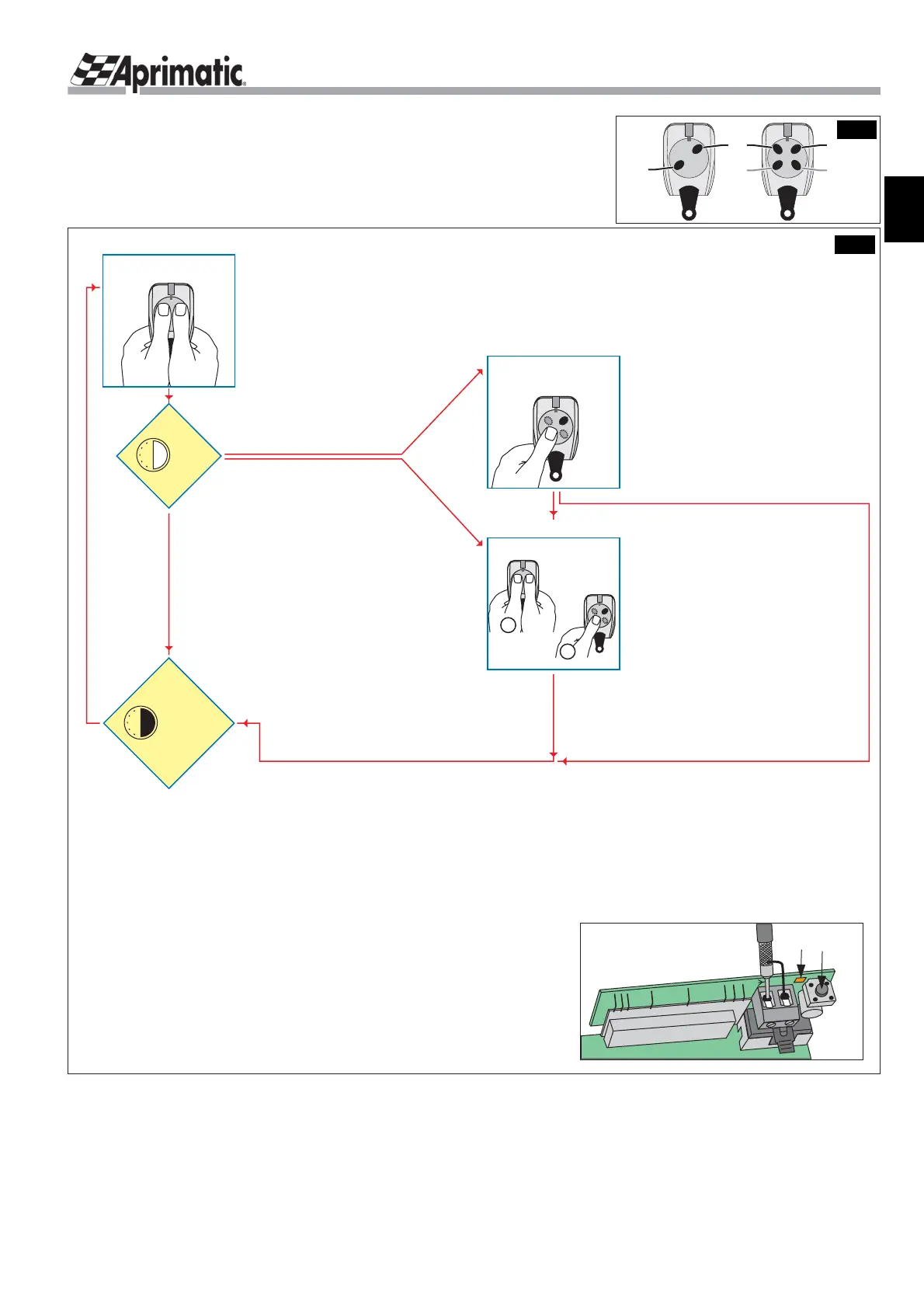 Aprimatic®