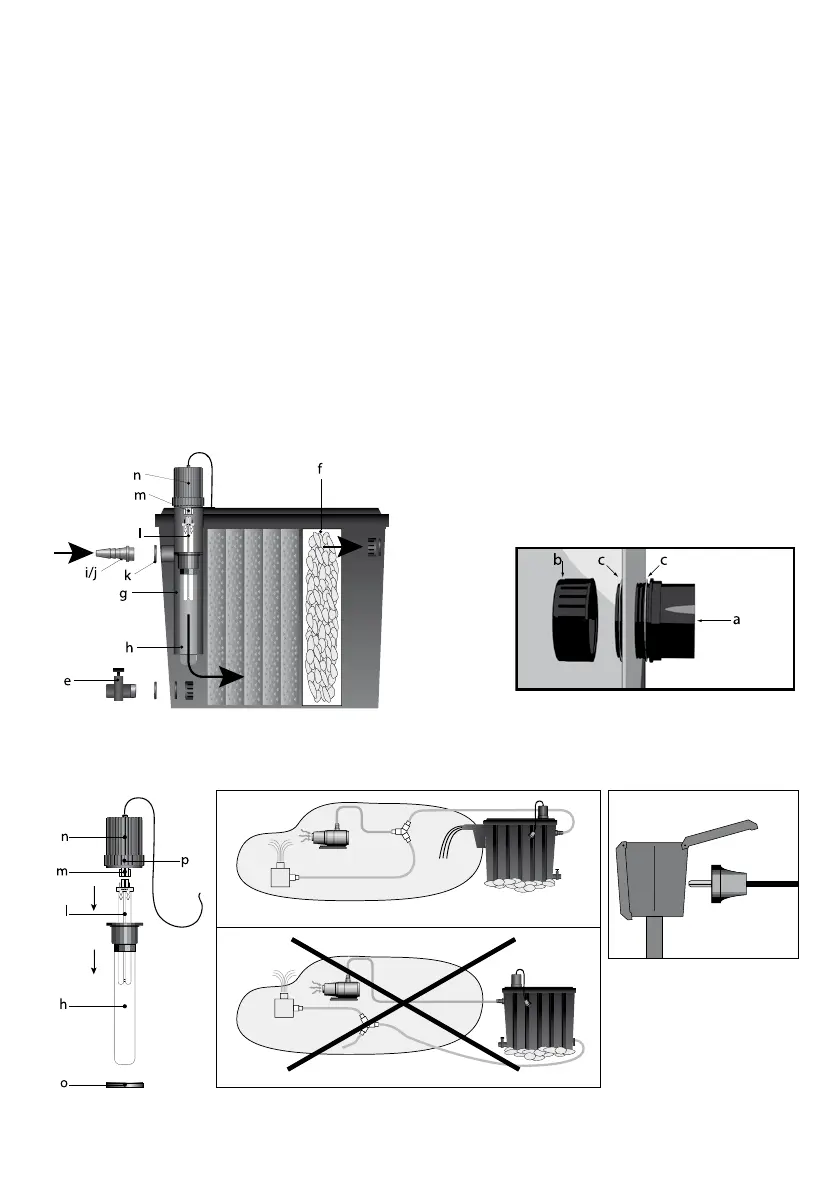 n
m
l
i/j
k
g
h
e
f

b
c
c
a

n
p
m
l
h
o