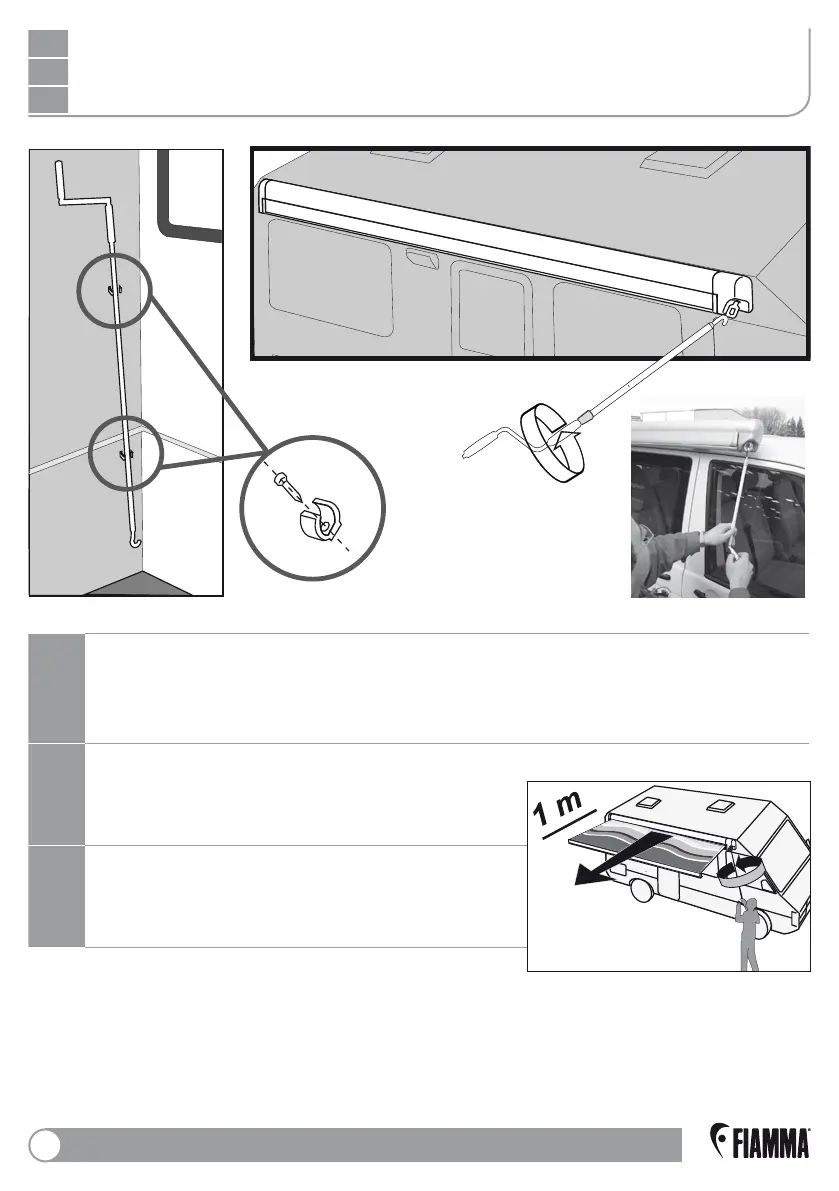 1 m

FIAMMA