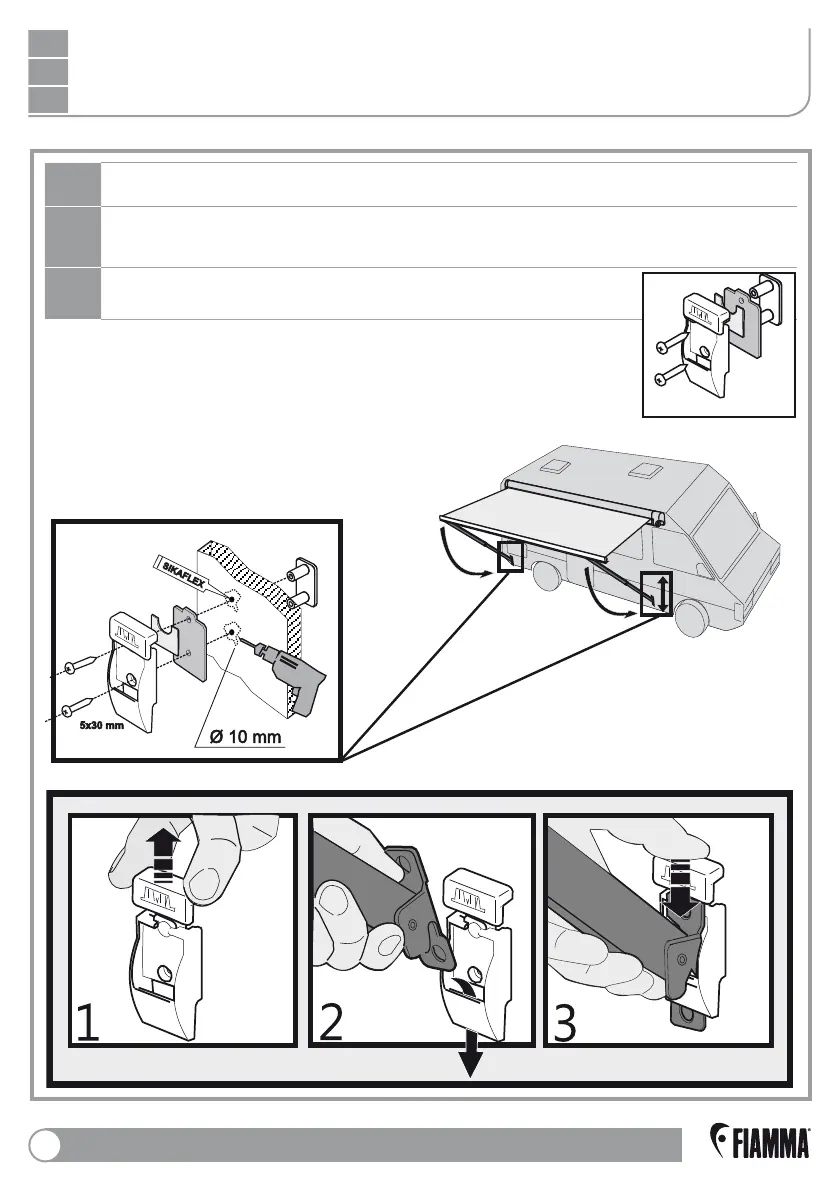 SIKAFLEX

5x30 mm

Ø 10 mm

1

2

3

FIAMMA