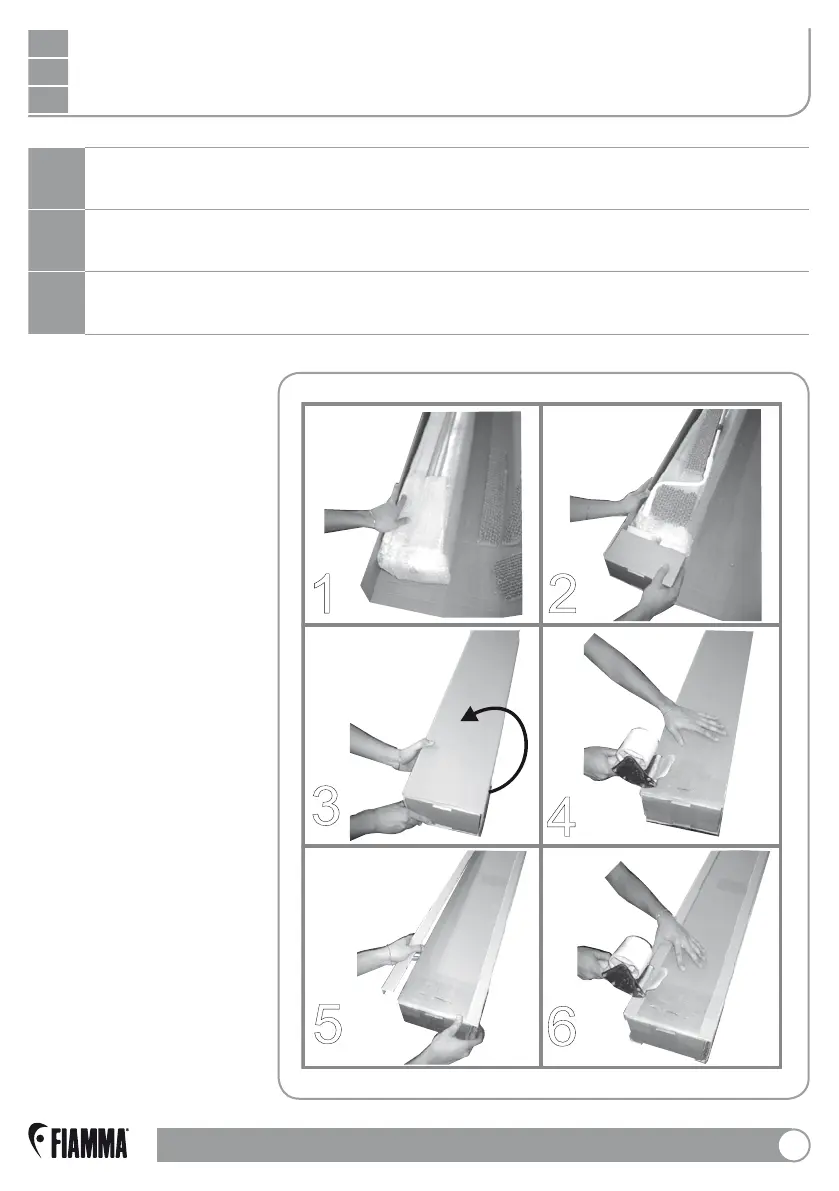 1

2

3

4

5

6

FIAMMA