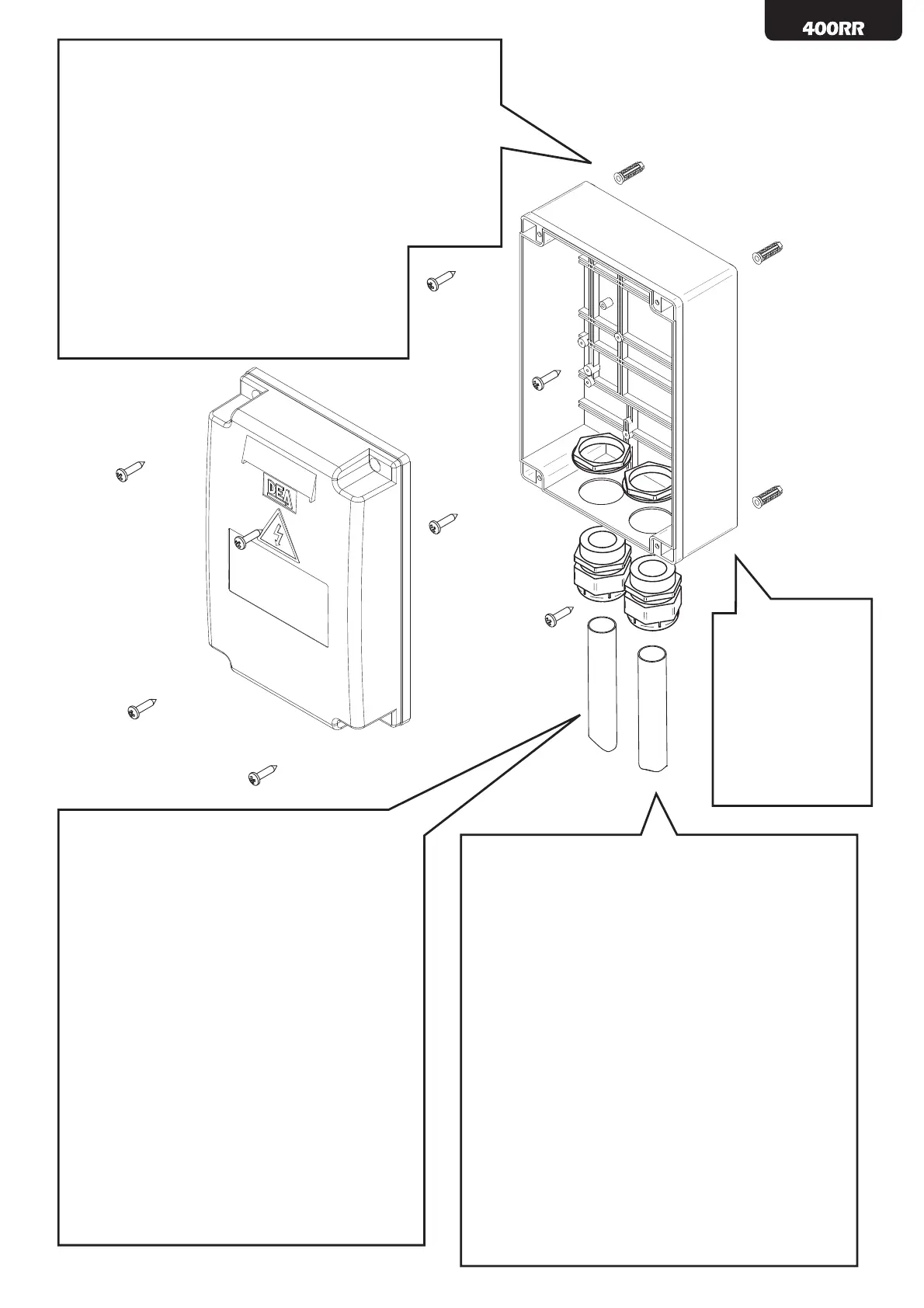 400RR

DEA