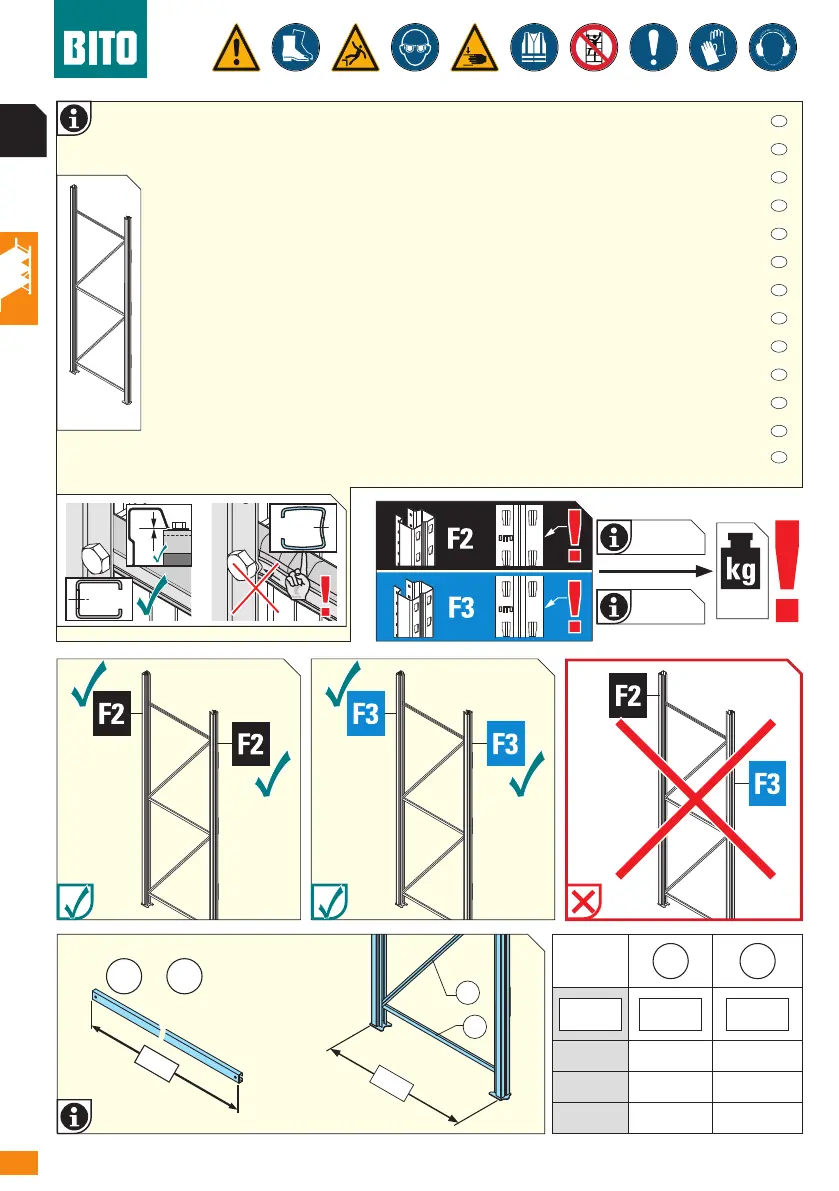 BITO

F2

F3

kg

F2

F2

F3

F3

F2

F3