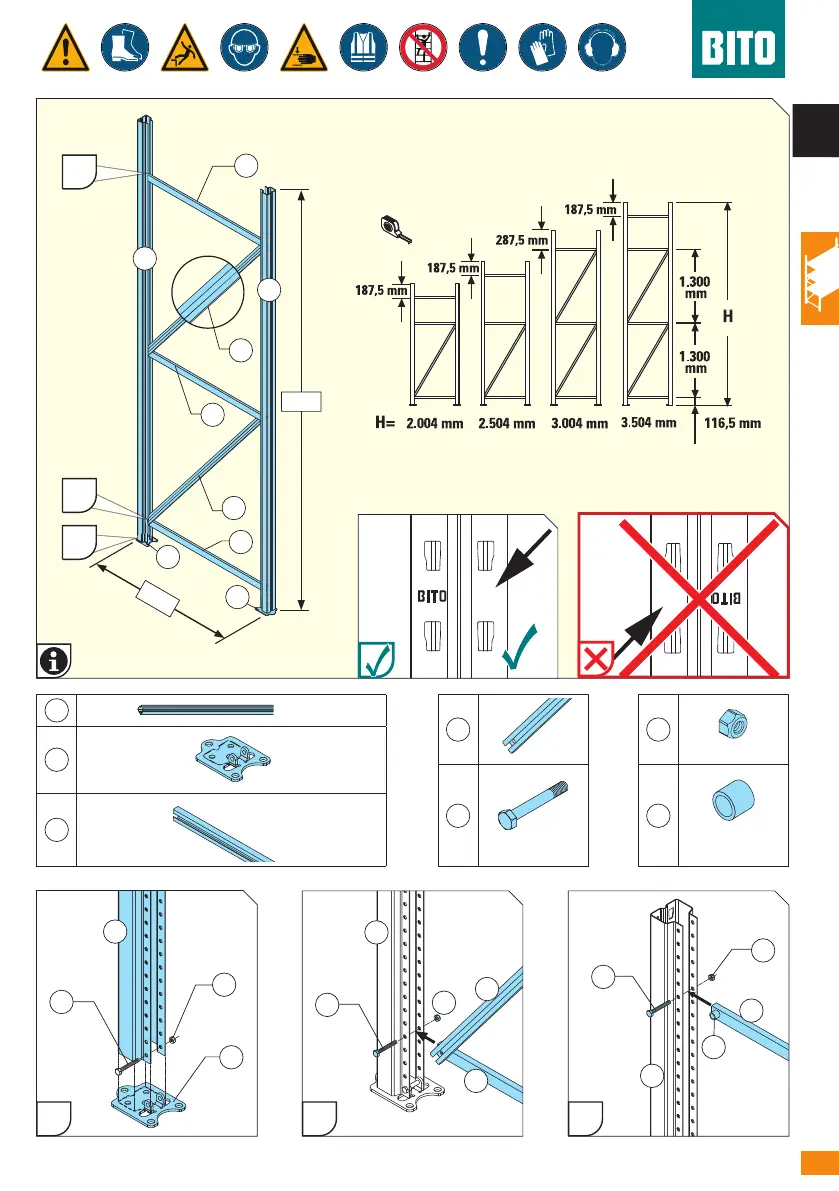 BITO

187,5 mm

287,5 mm

187,5 mm

187,5 mm

1.300 mm

1.300 mm

H

H= 2.004 mm 2.504 mm 3.004 mm 3.504 mm 116,5 mm

BITO

BITO