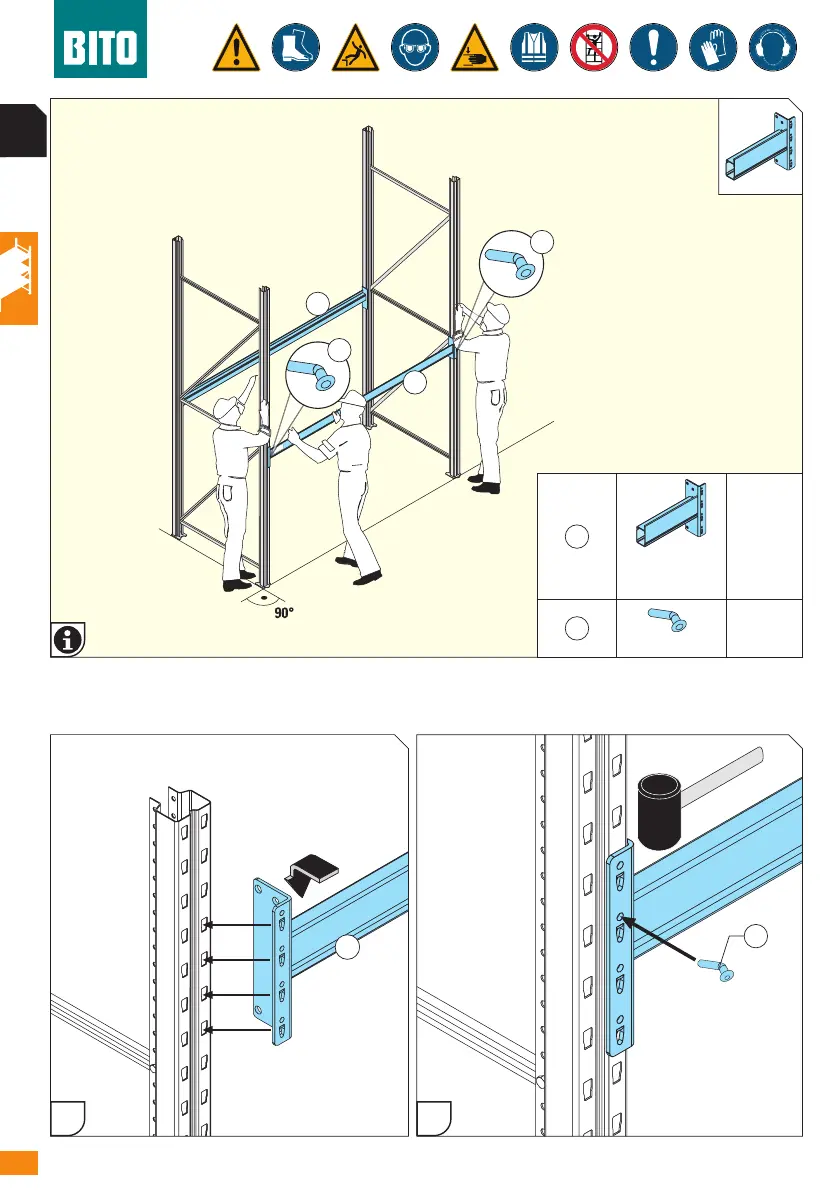 BITO

90°