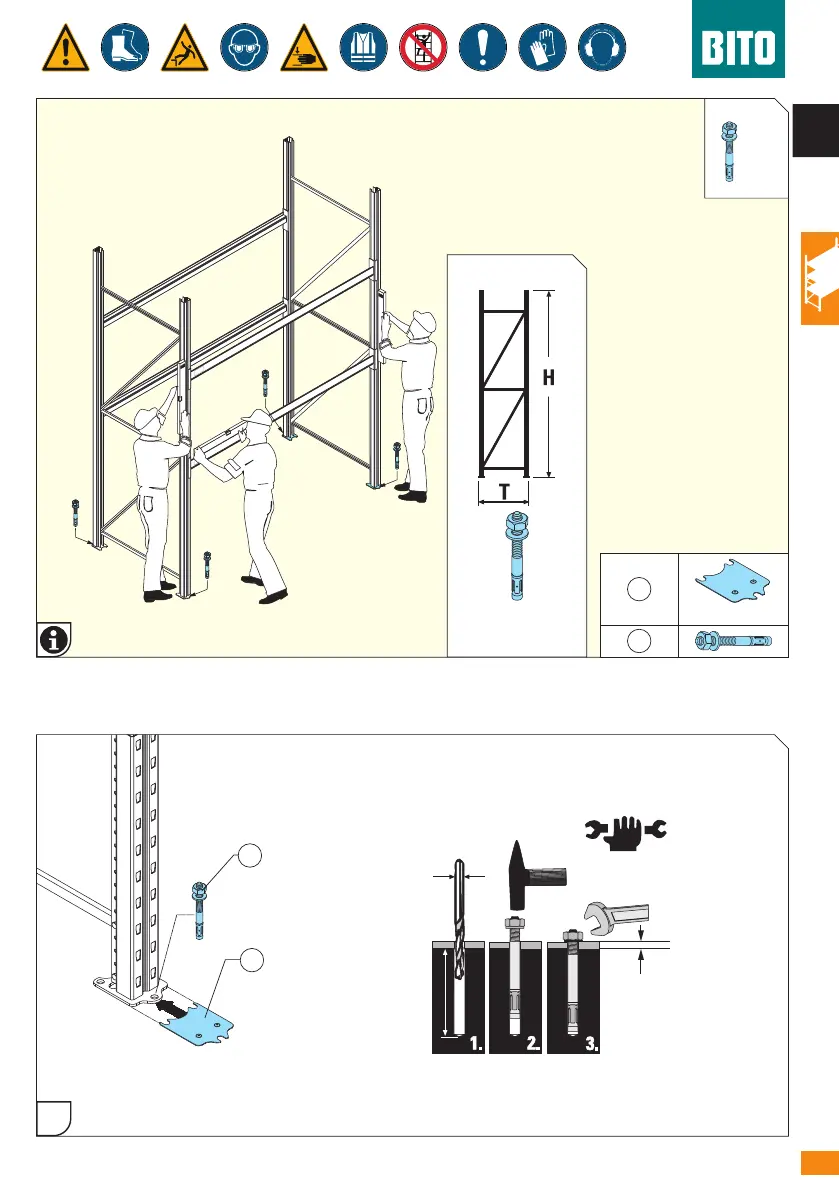 BITO

H

T

1.

2.

3.