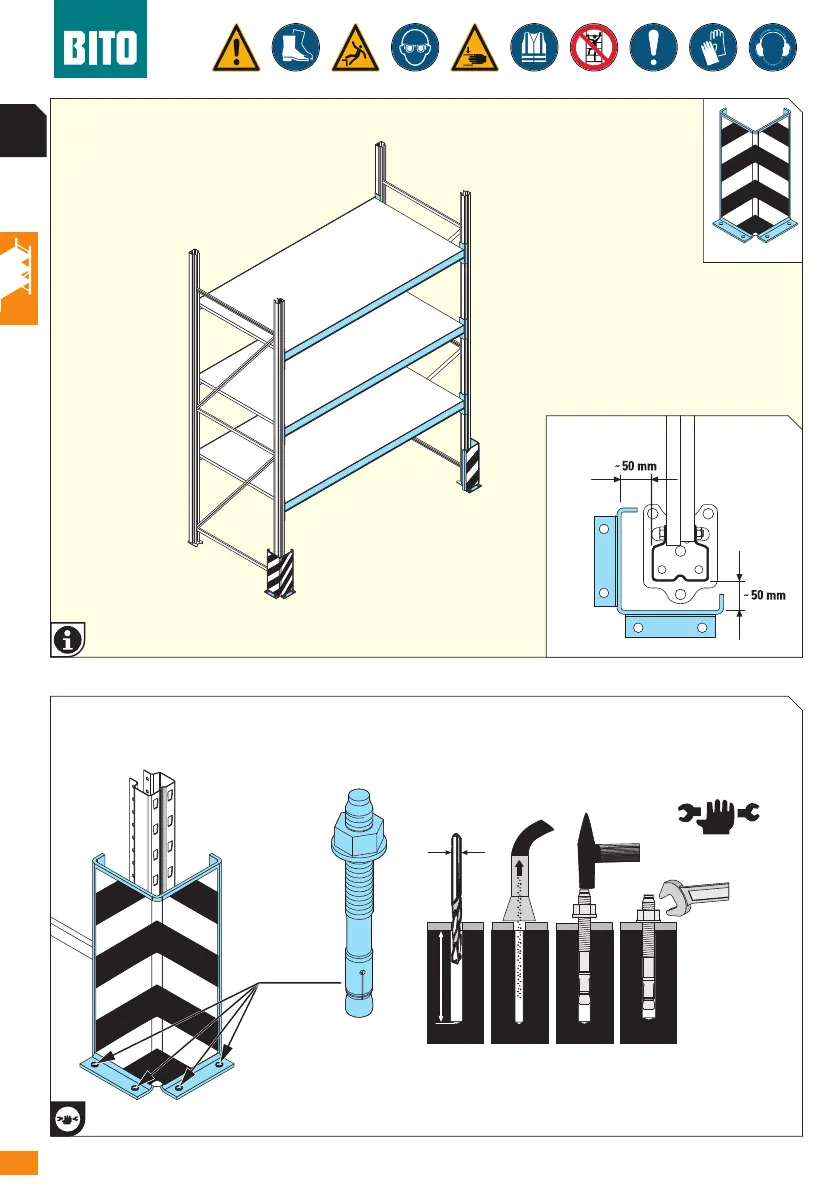 BITO

~ 50 mm

~ 50 mm