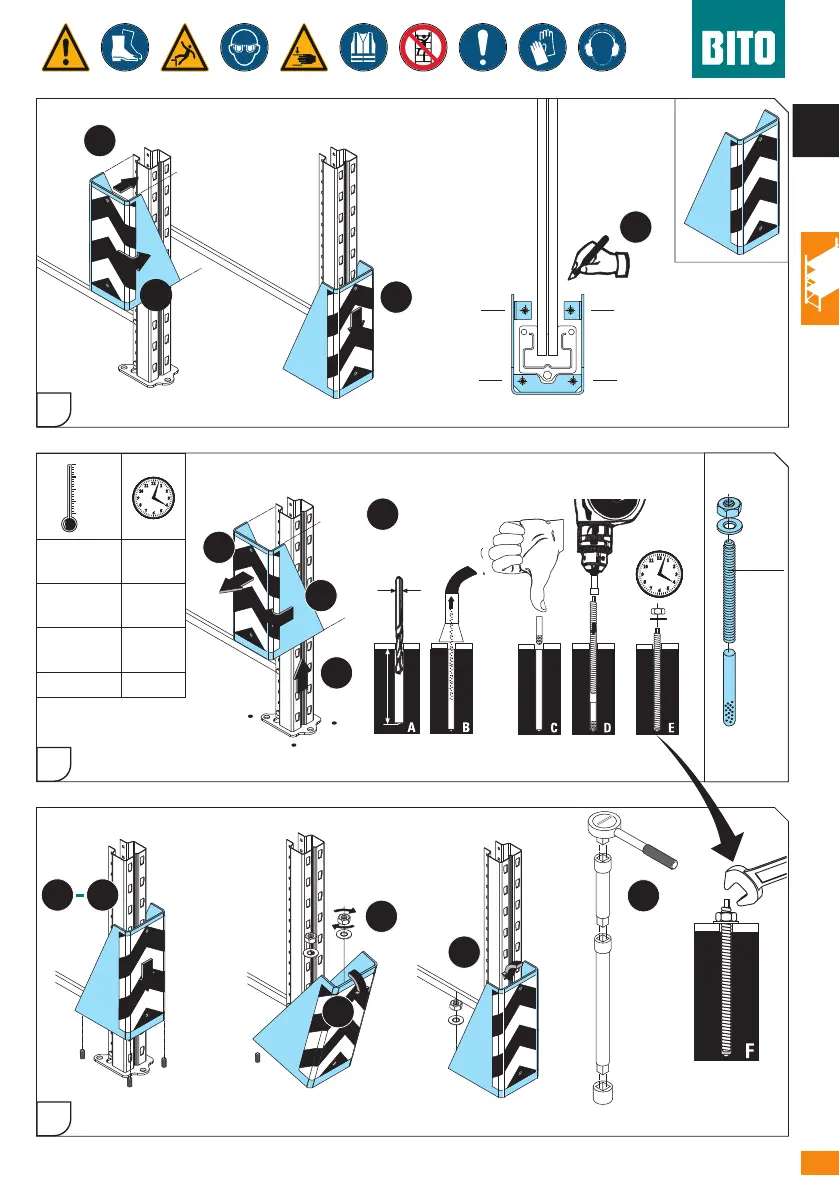 BITO

A

B

C

D

E

F