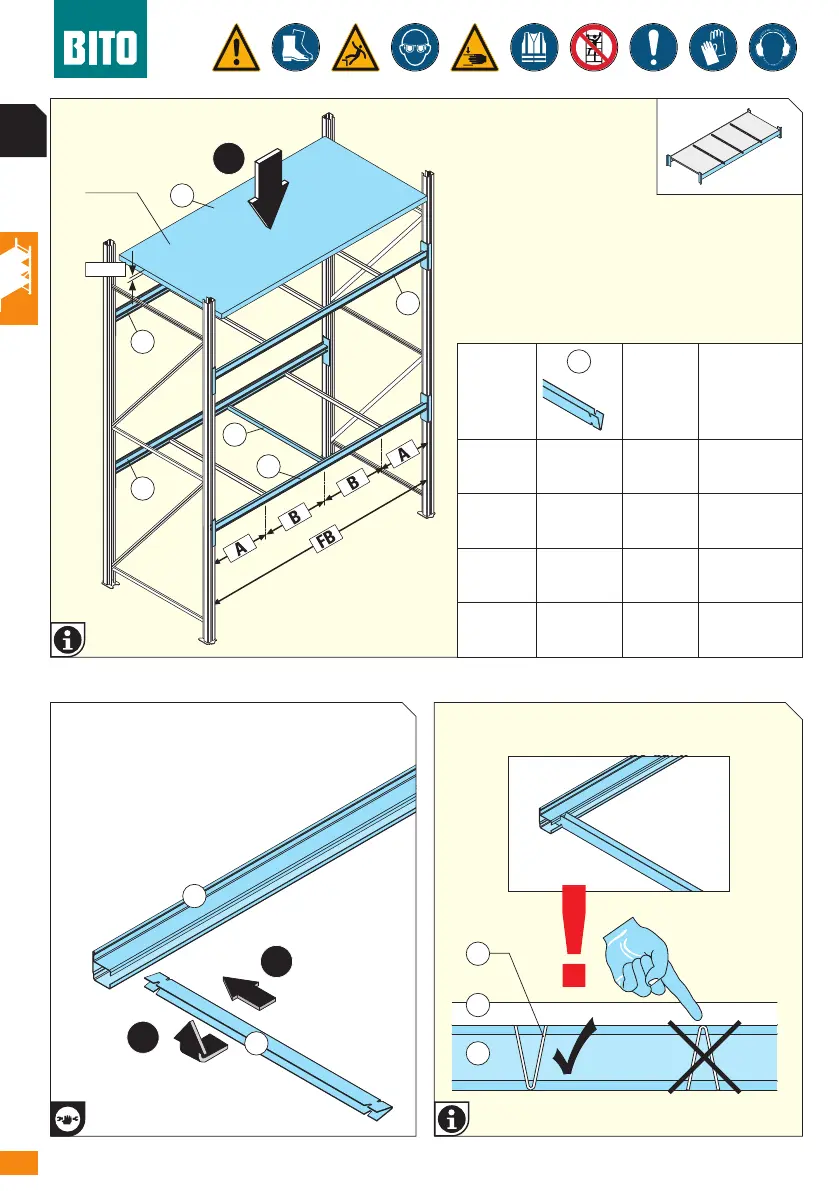 BITO

A

B

B

A

FB