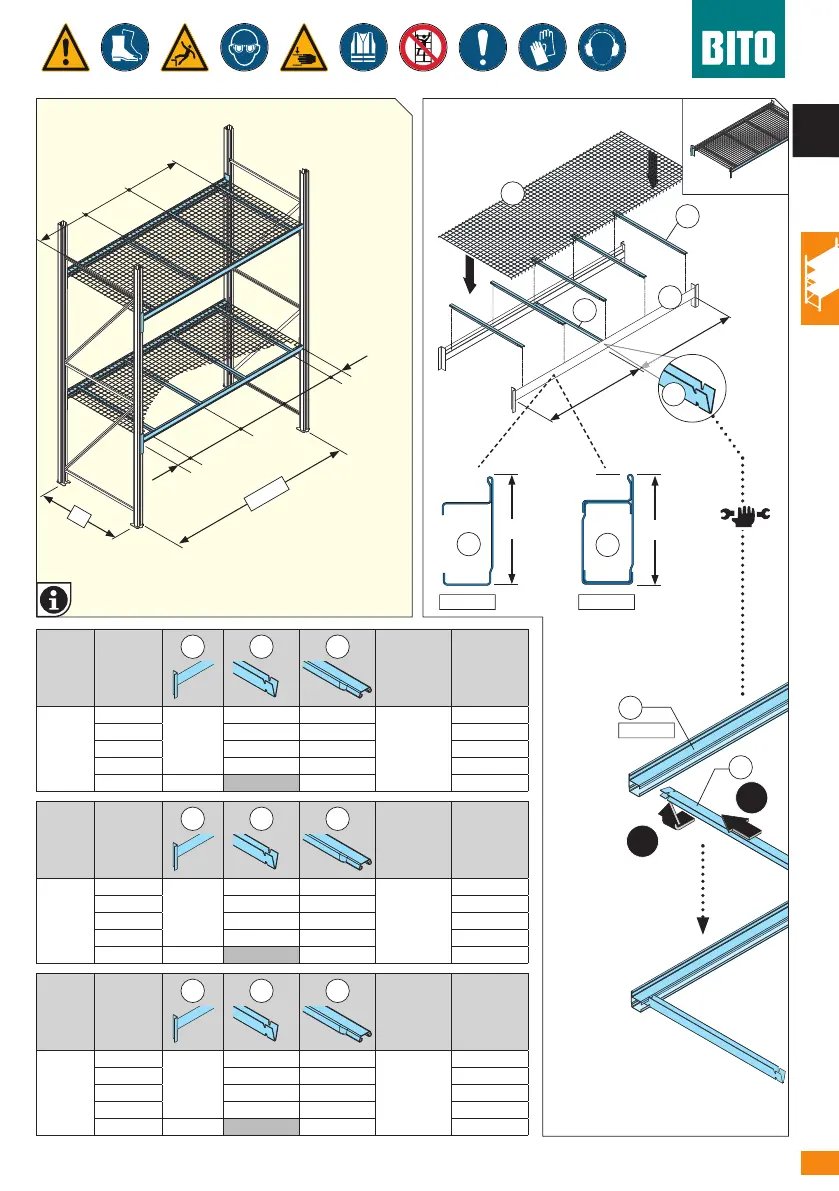 BITO