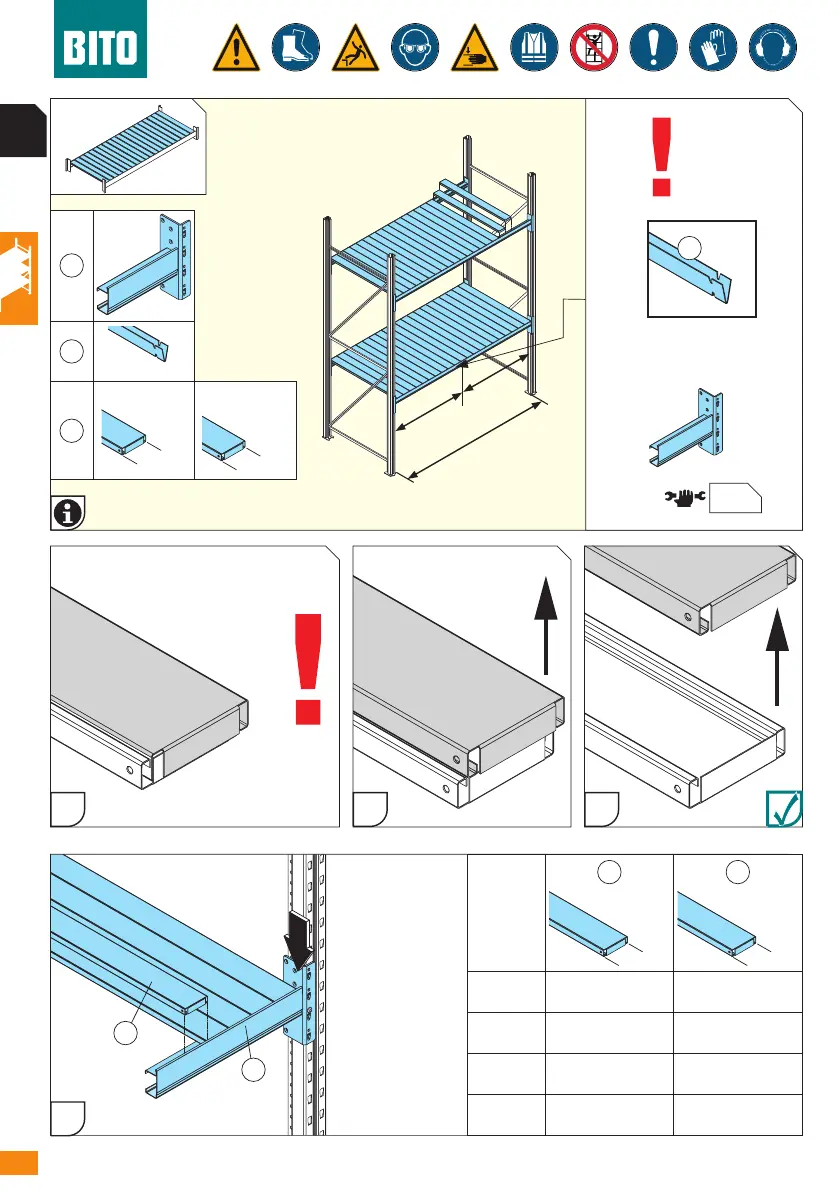 BITO