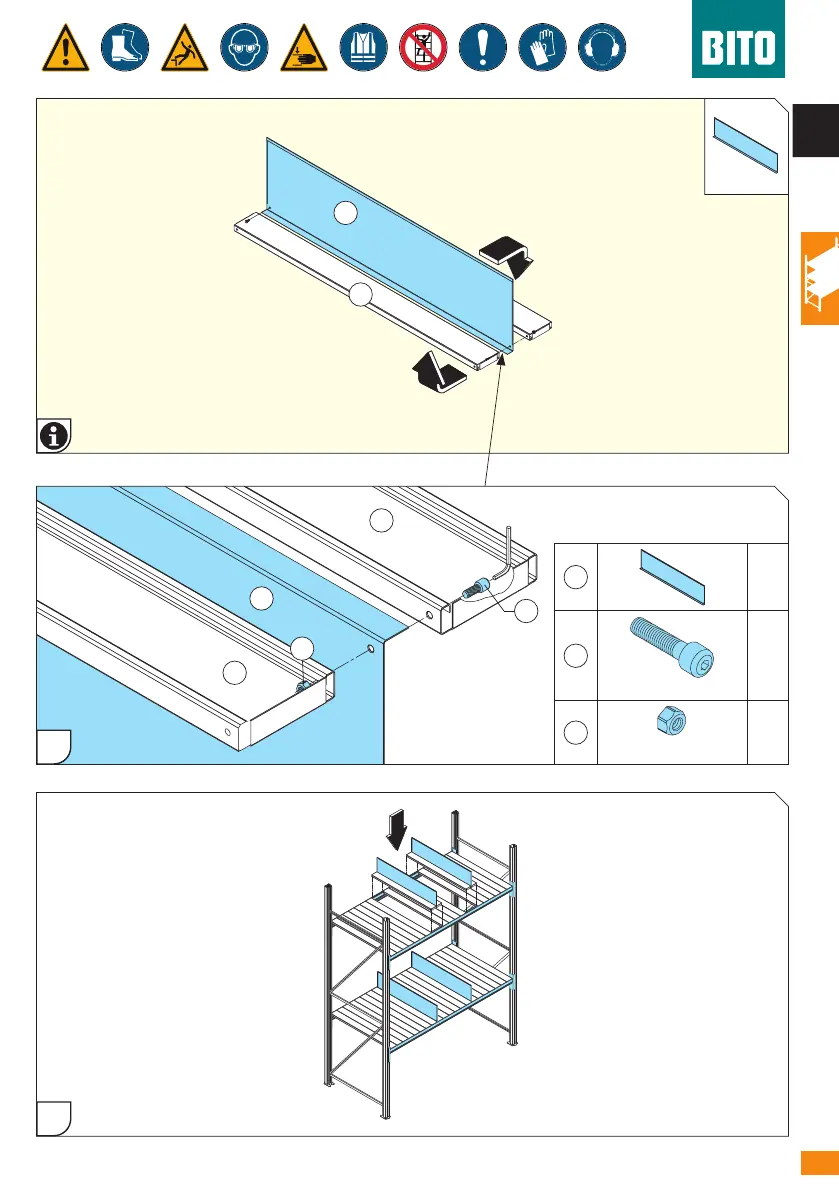 BITO