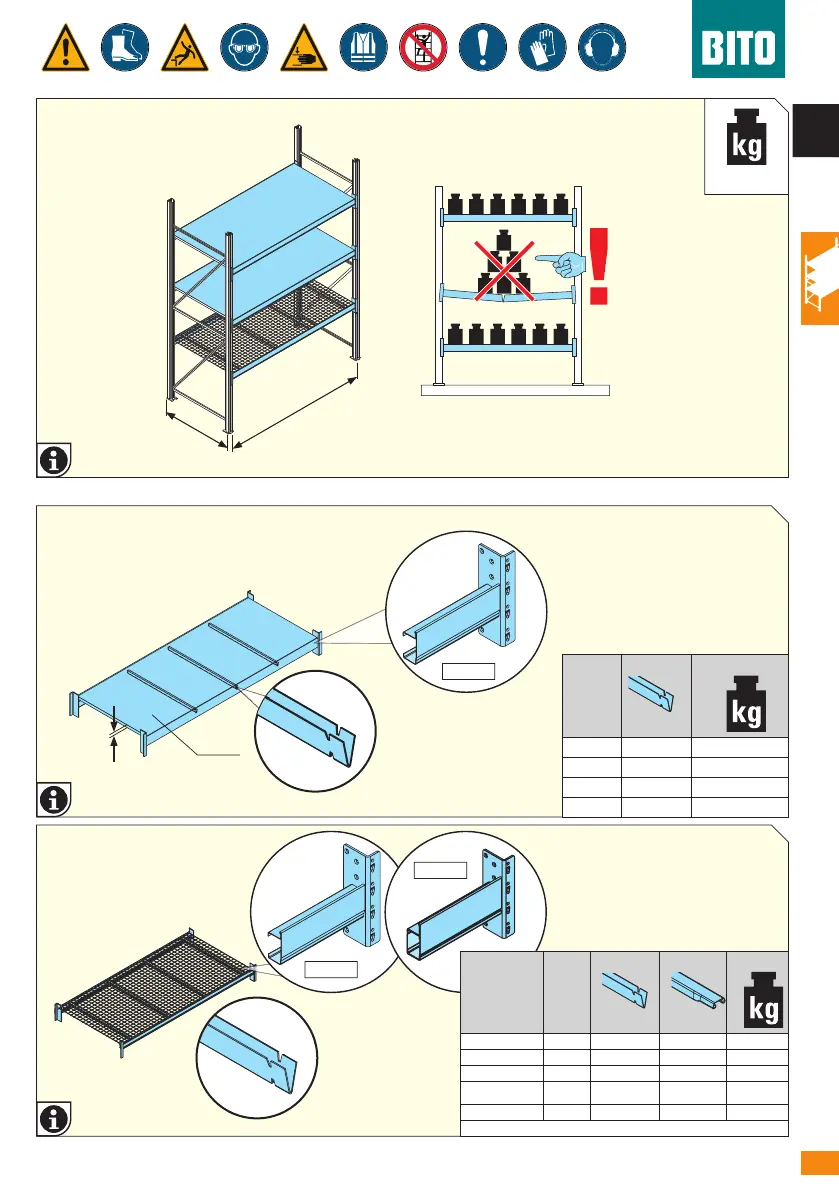 BITO

kg

kg

kg