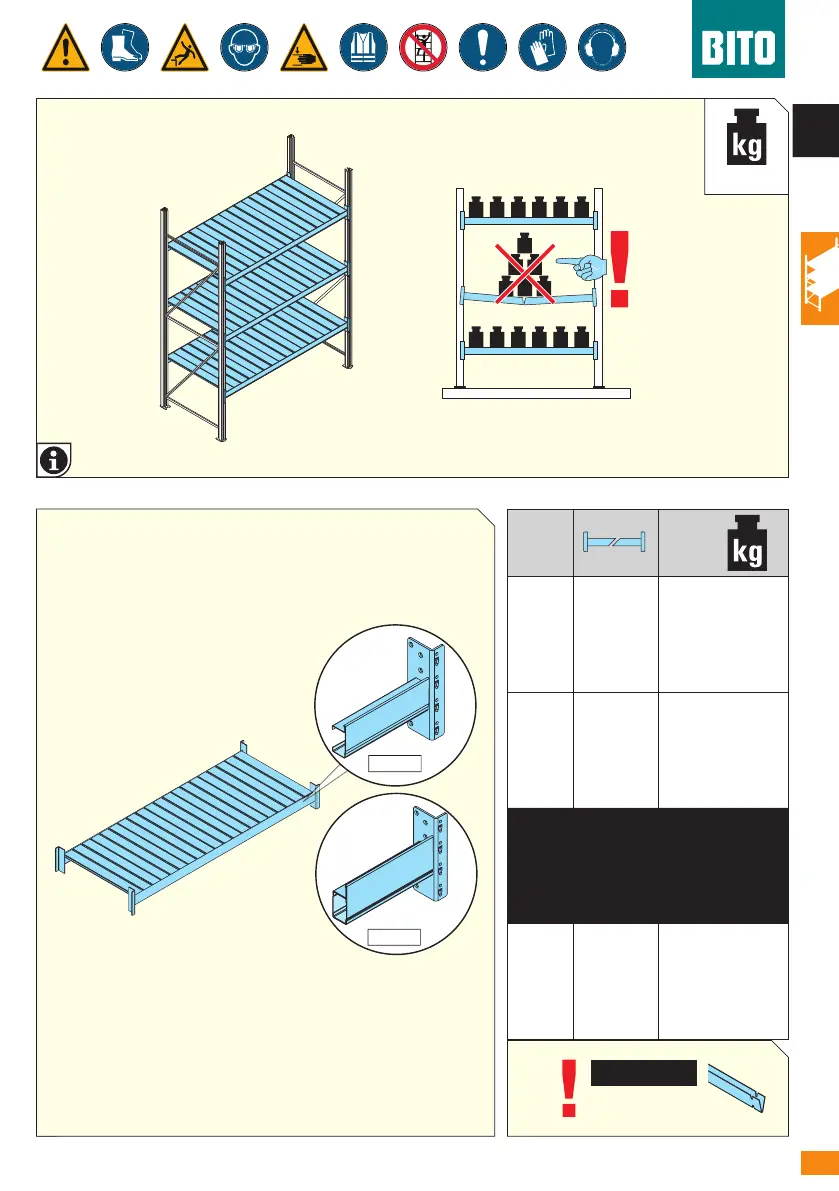 BITO

kg

kg