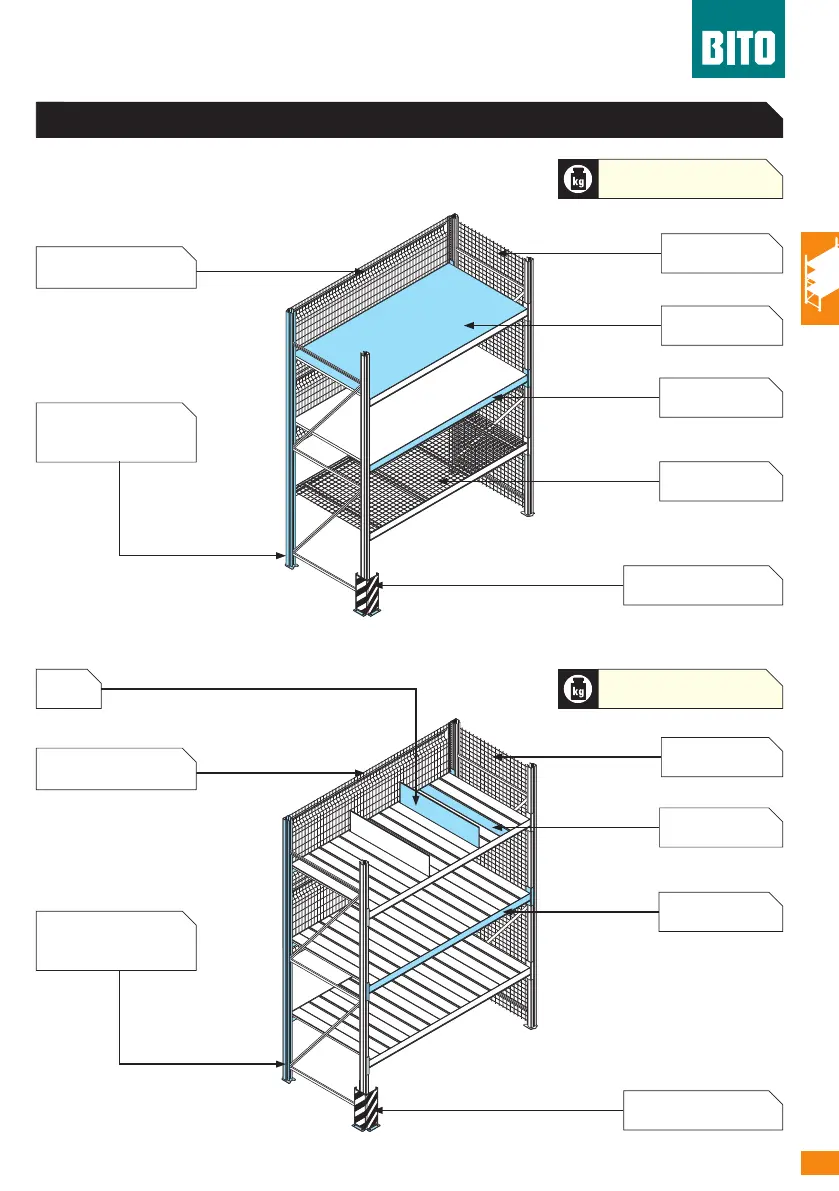 BITO

kg

kg