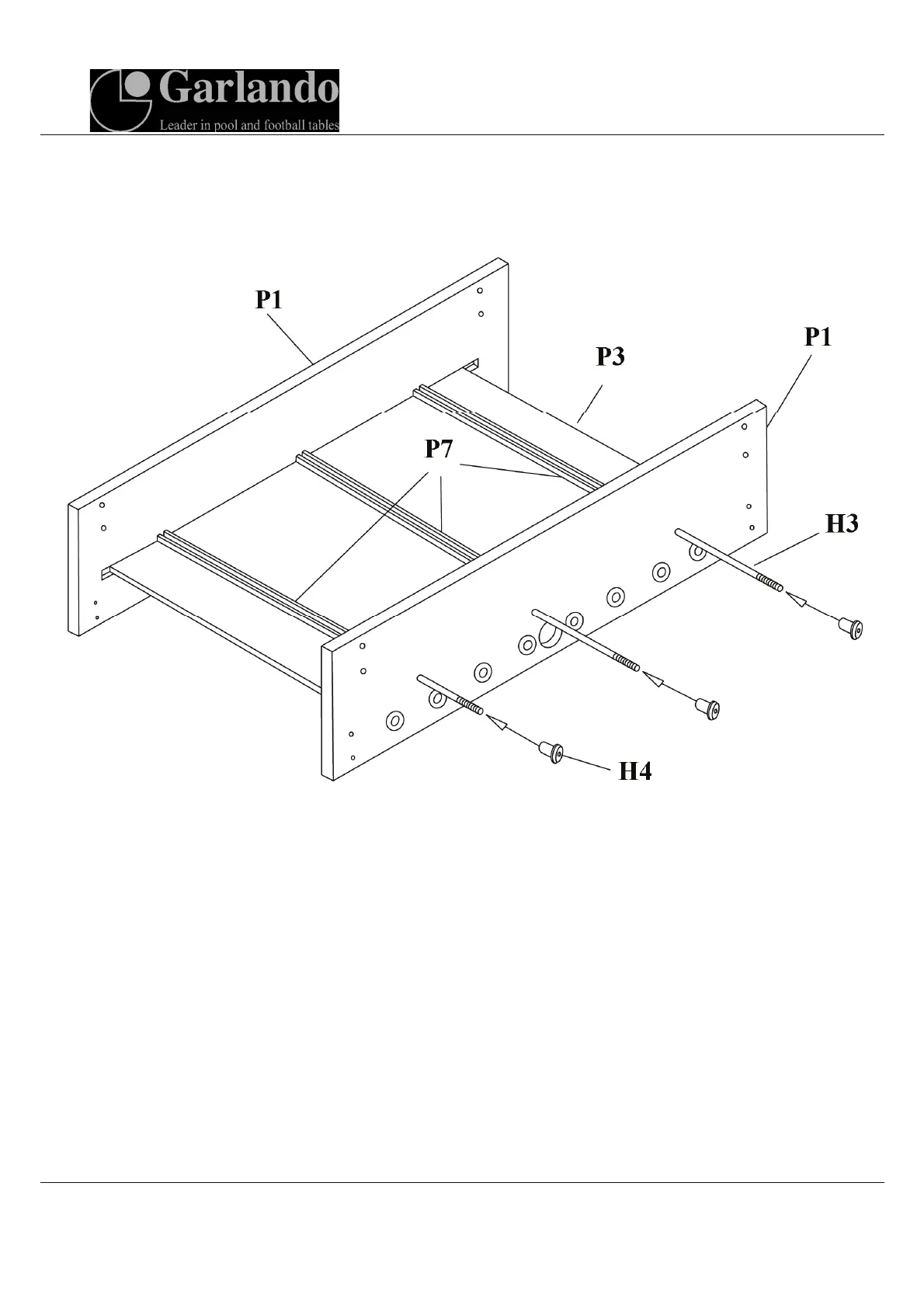 Garlando
Leader in pool and football tables

P1

P3

P1

P7

H3

H4