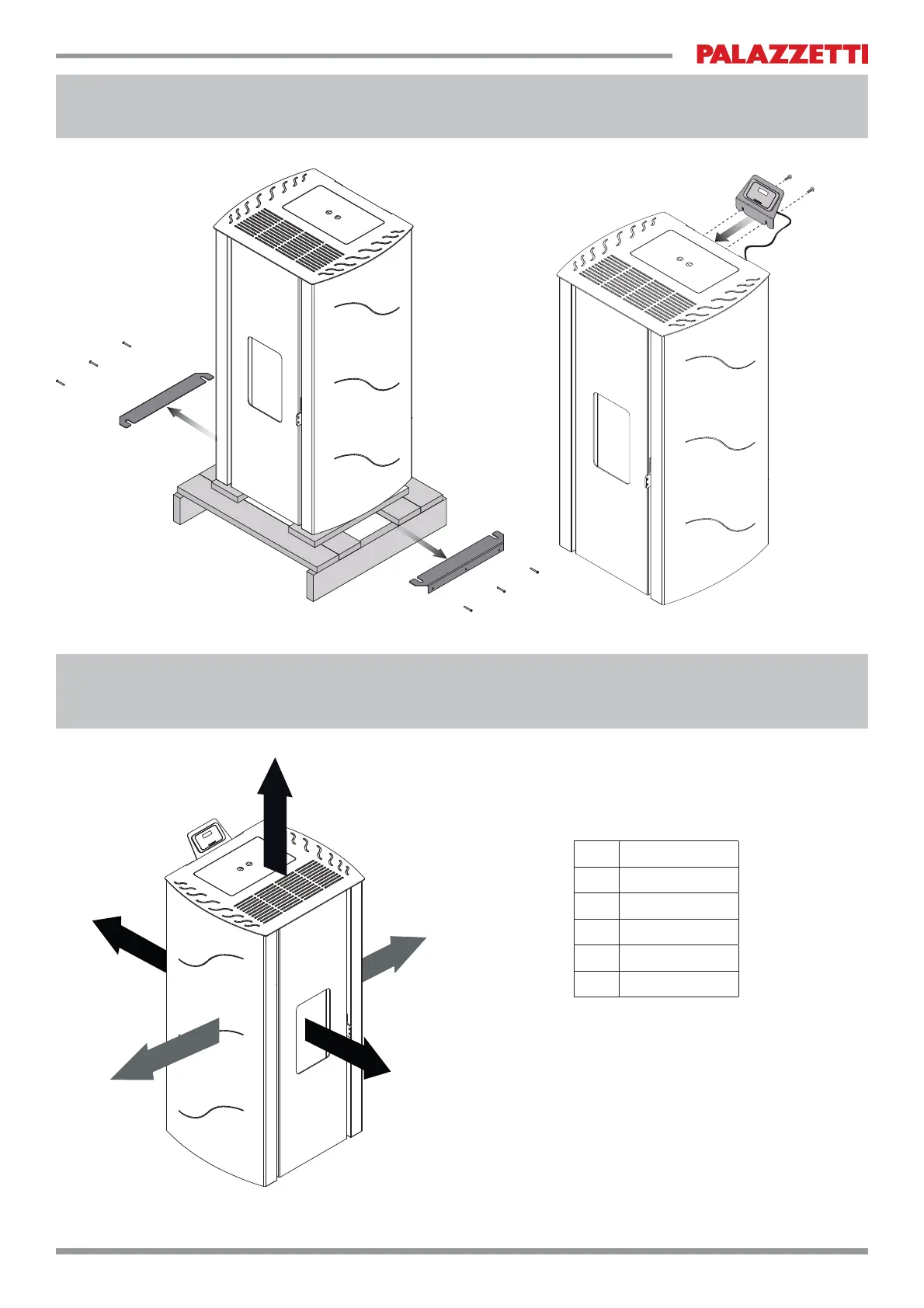 PALAZZETTI