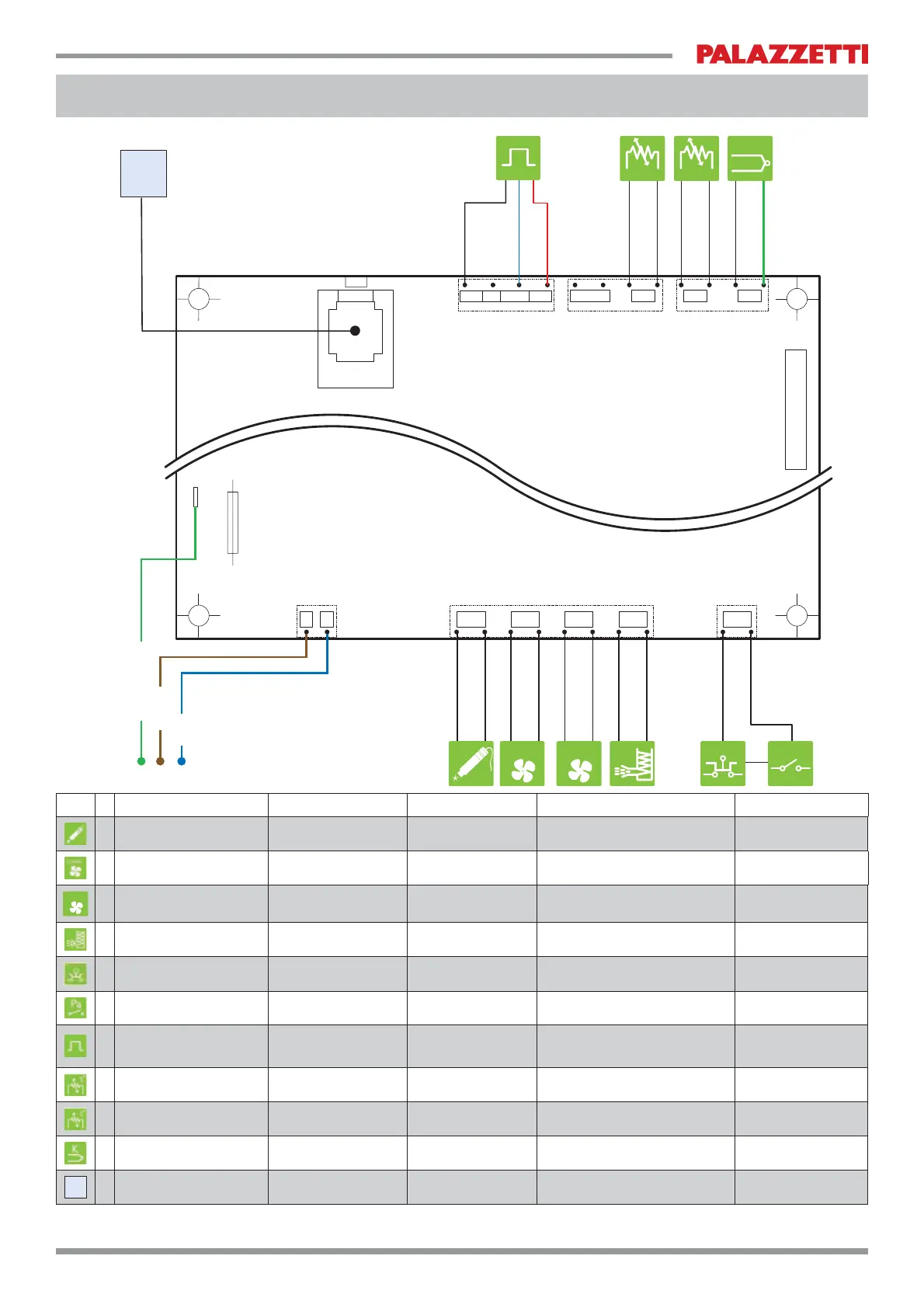 PALAZZETTI