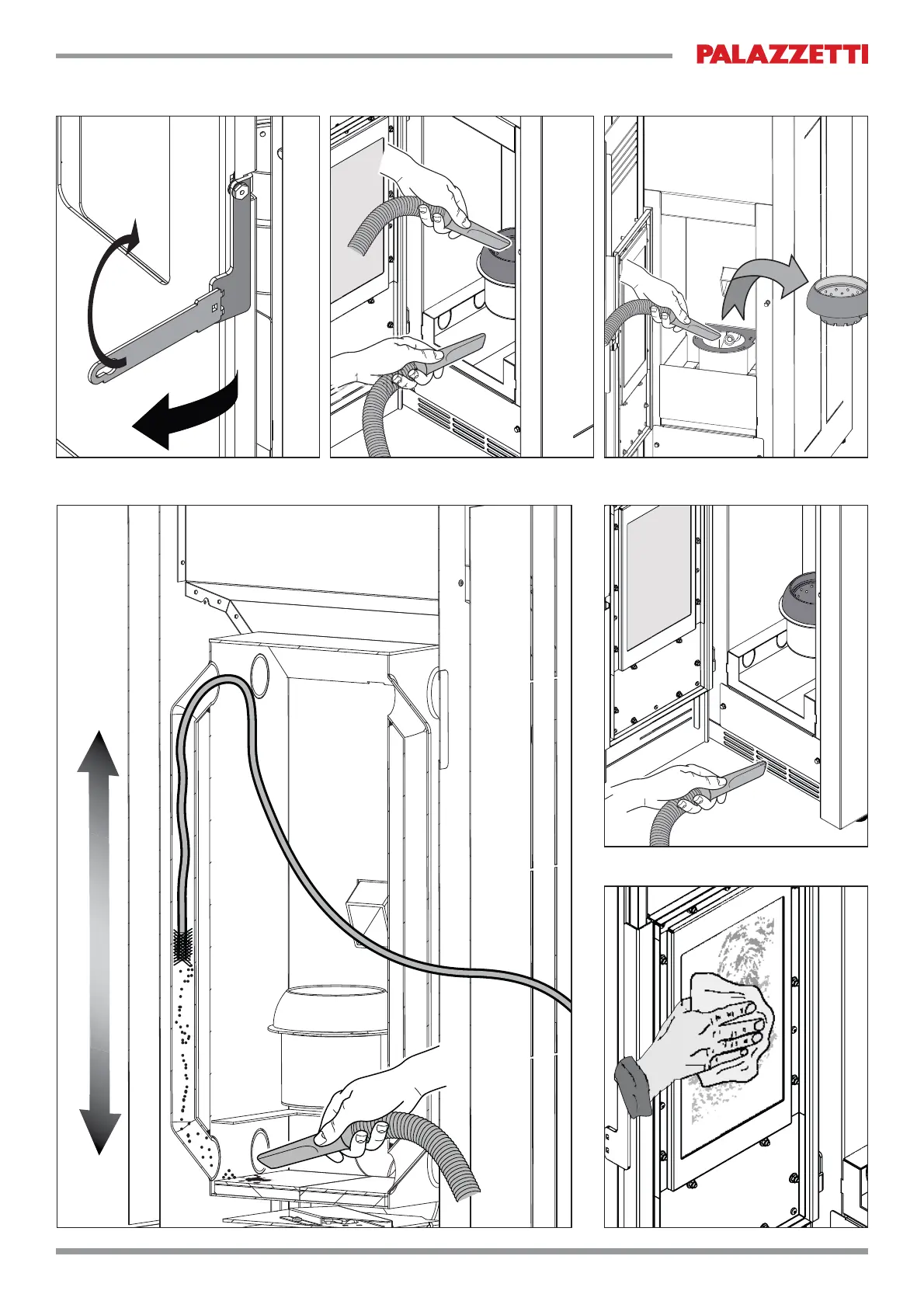 PALAZZETTI