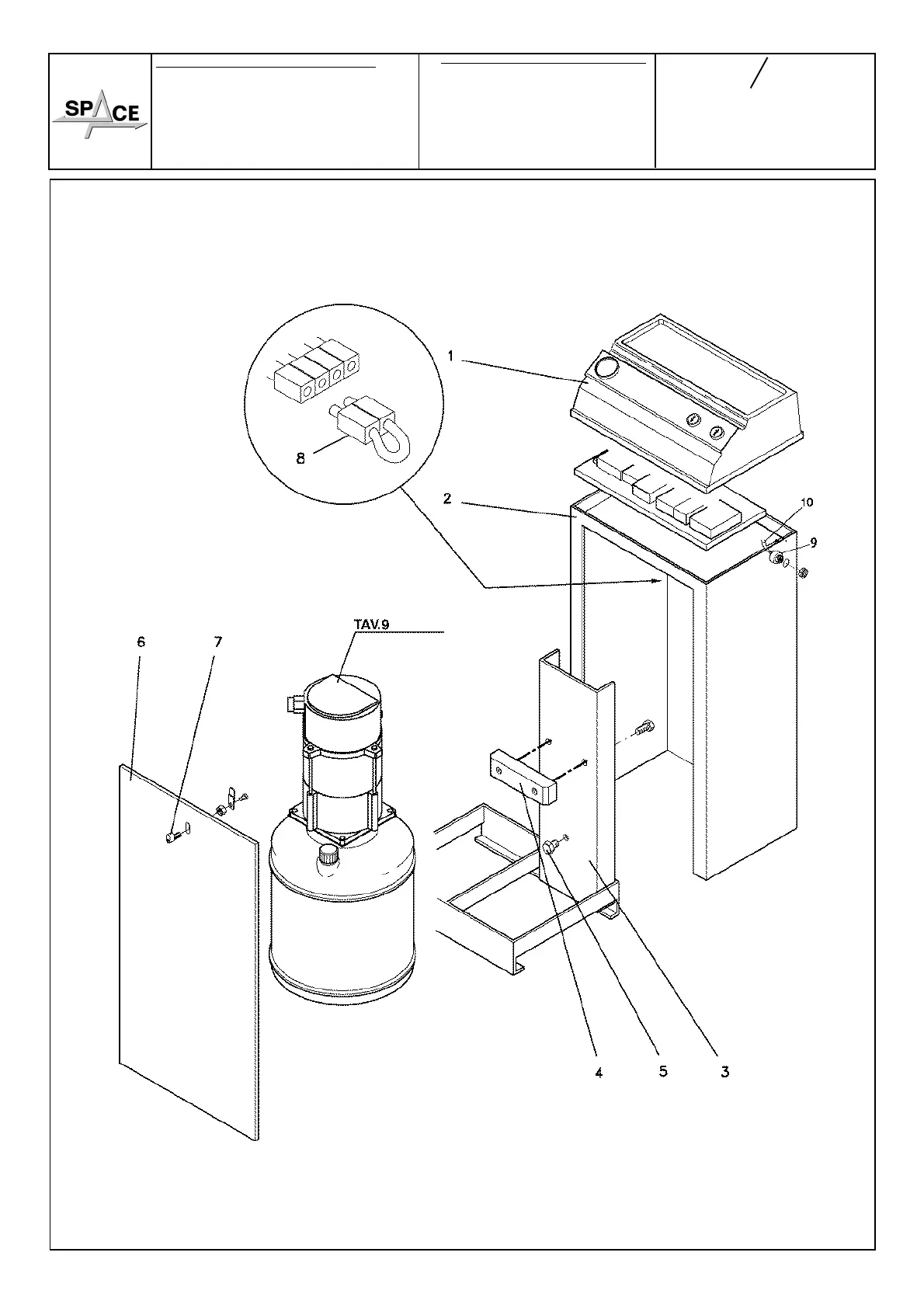 SPACE

/

1

8

2

10

9

TAV.9

6

7

4

5

3