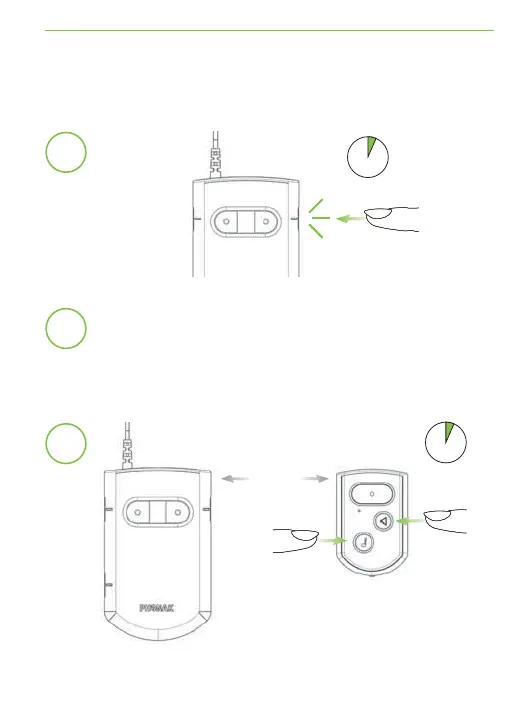 PHONAK