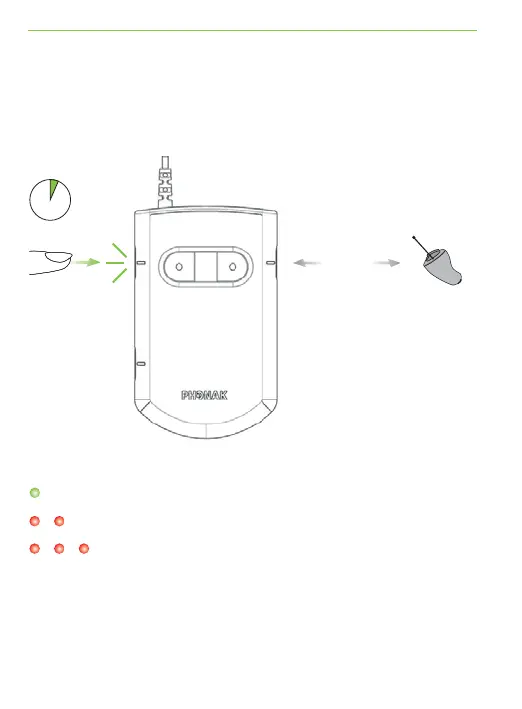 PHONAK