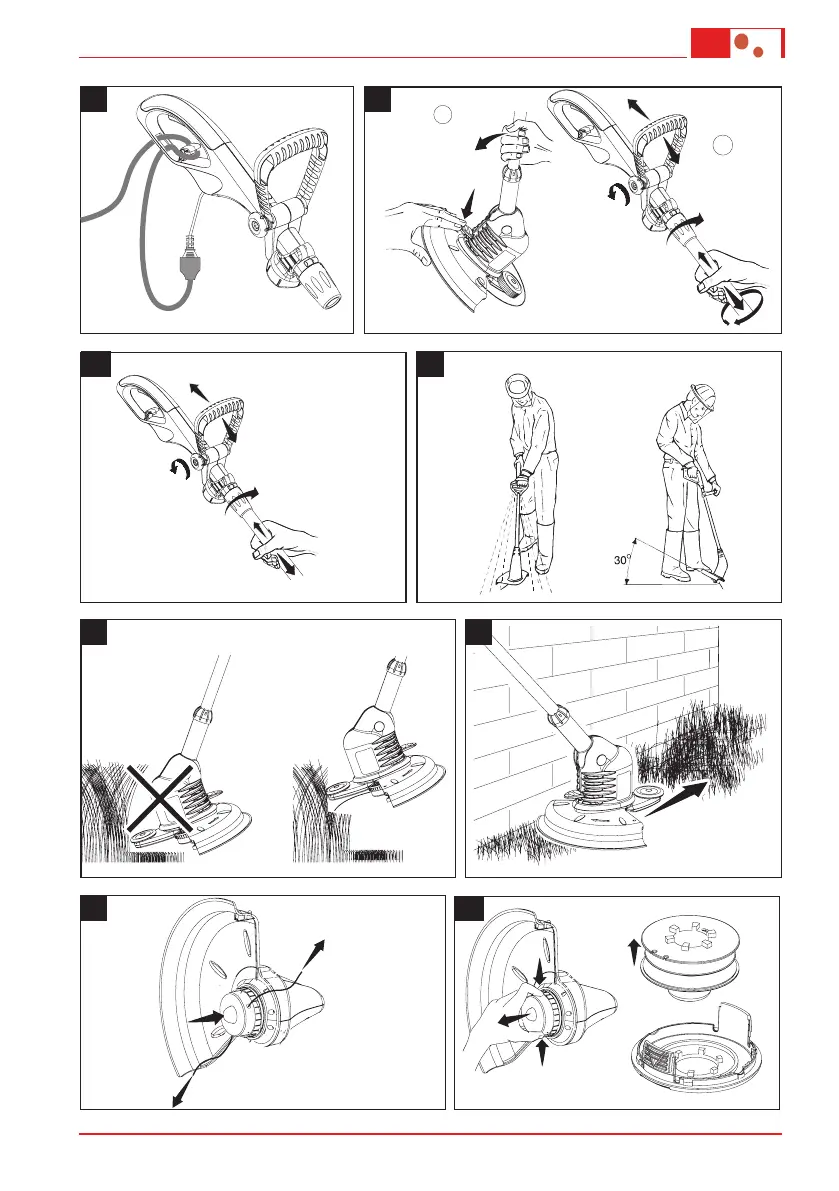 30°