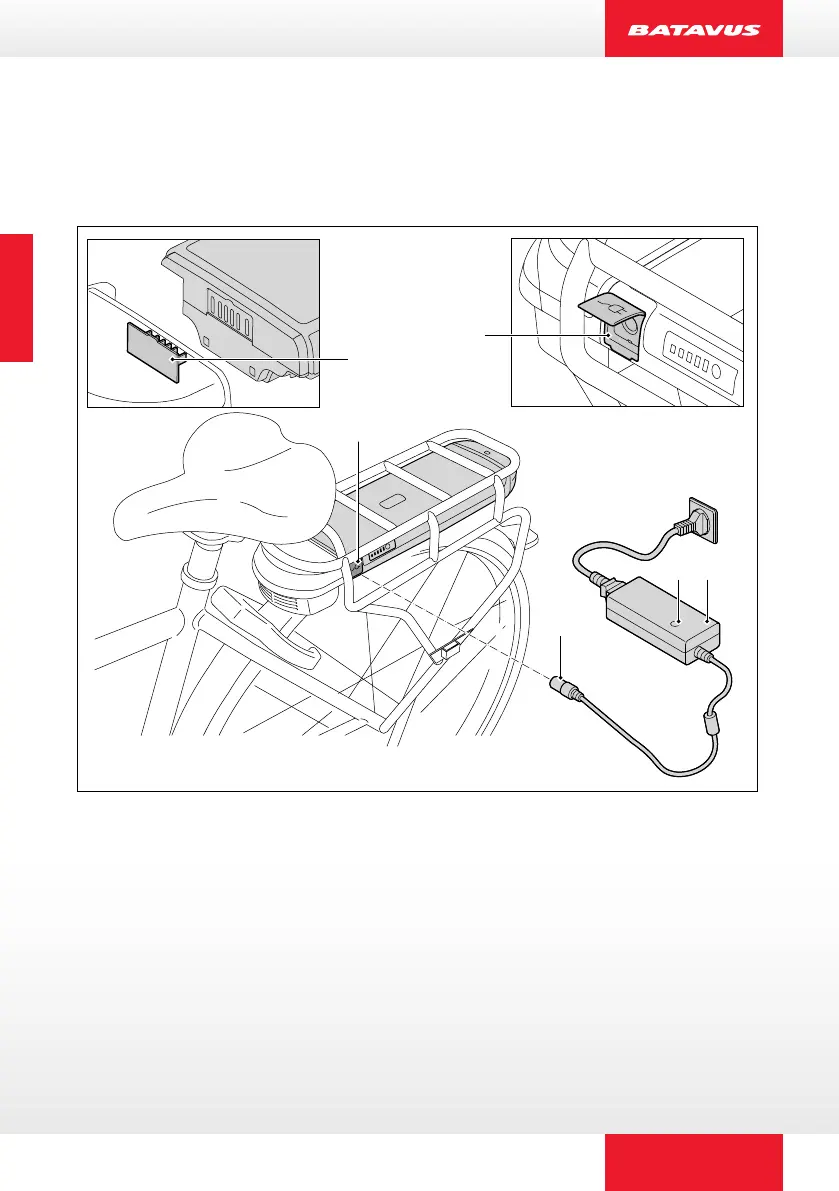 BATAVUS