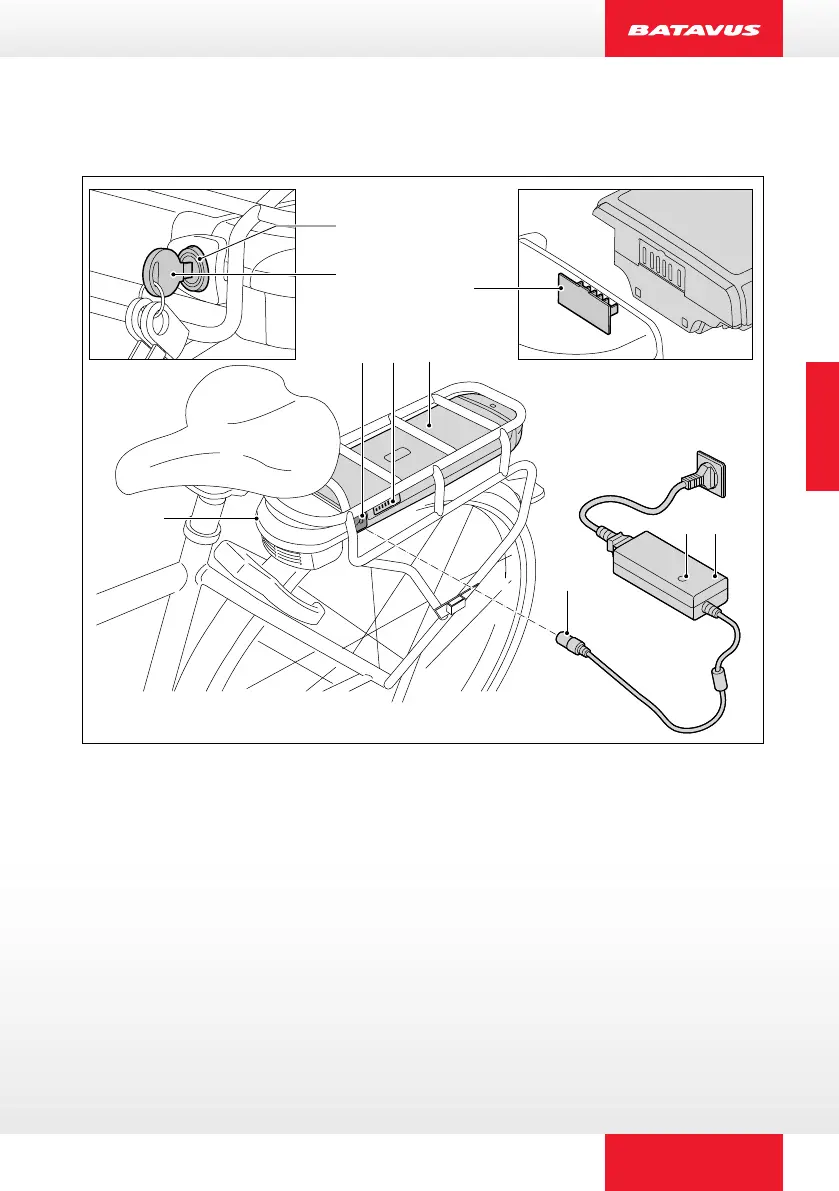 BATAVUS