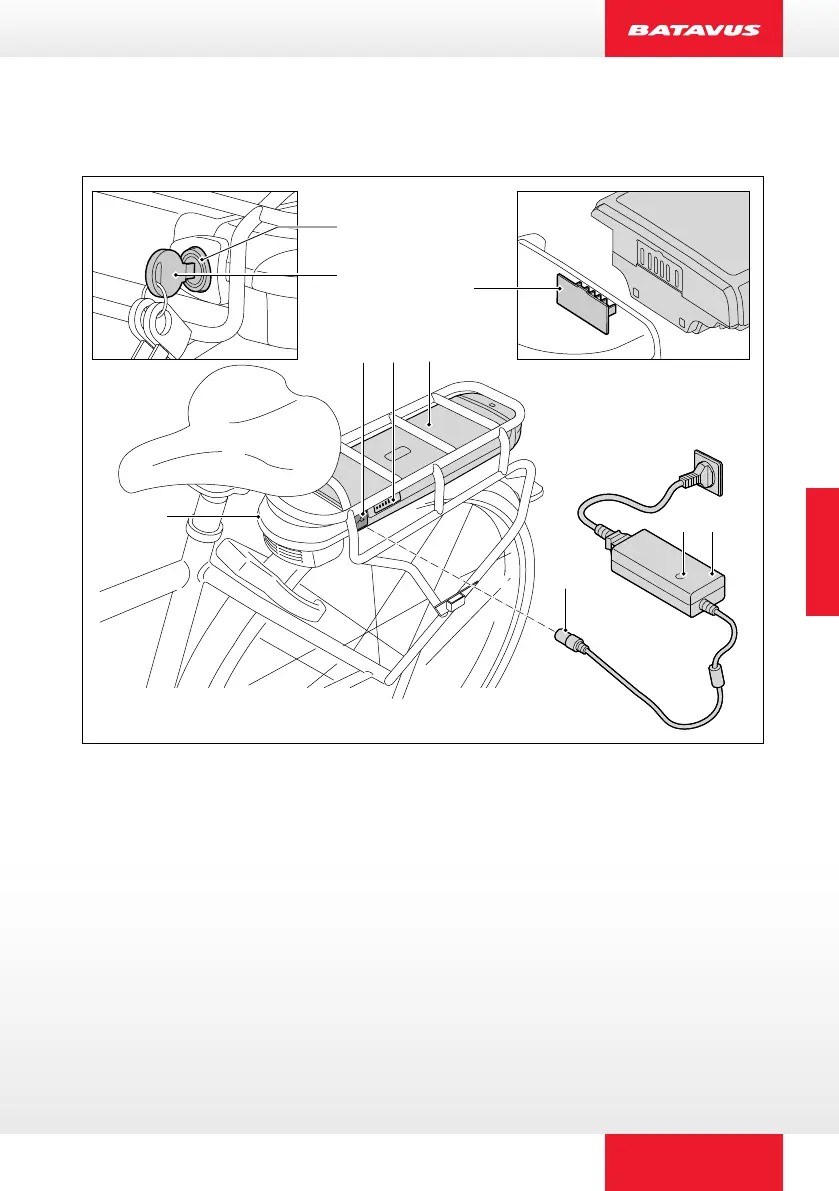 BATAVUS