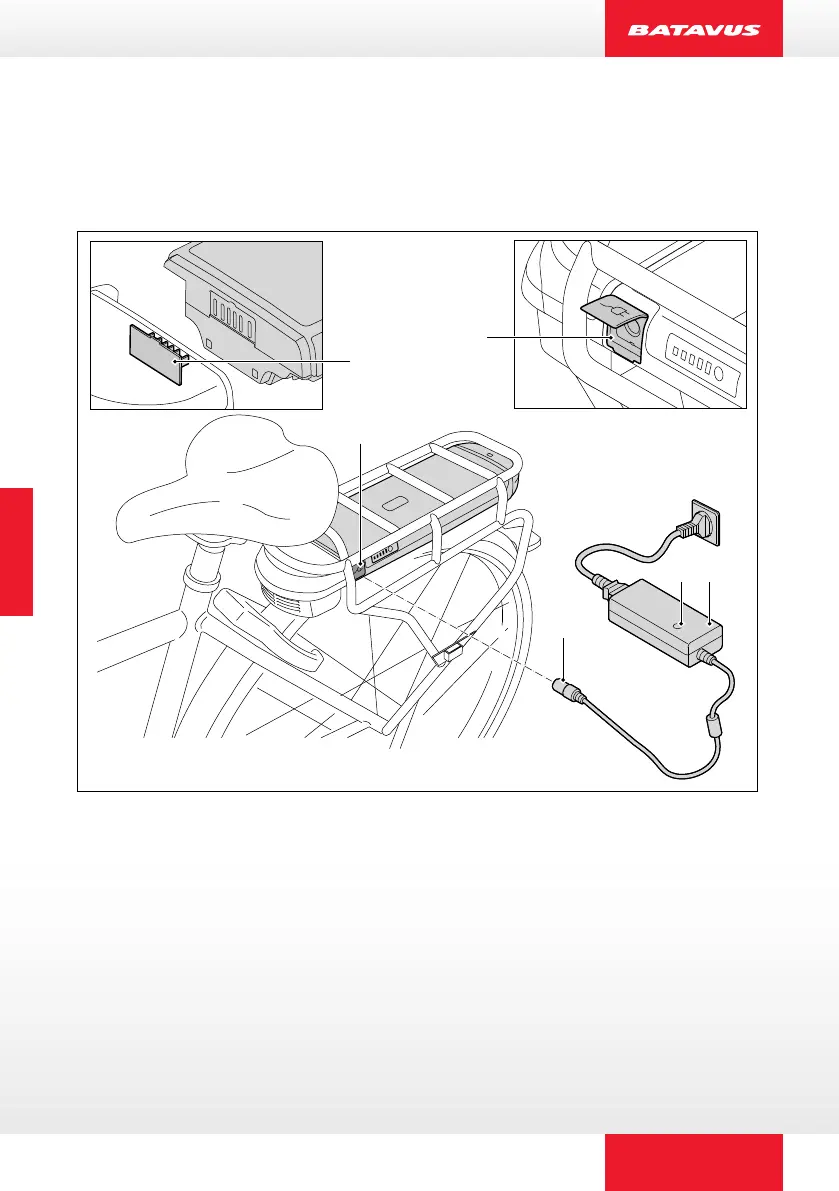 BATAVUS