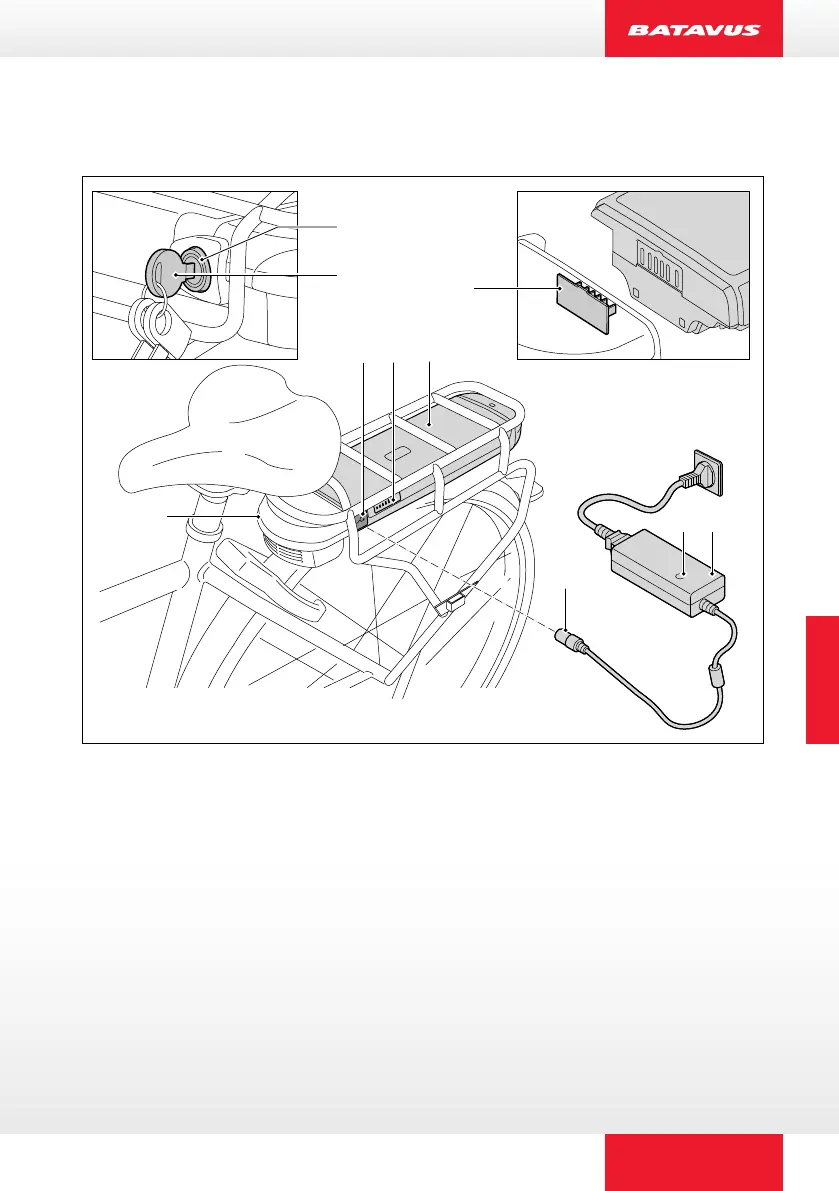 BATAVUS