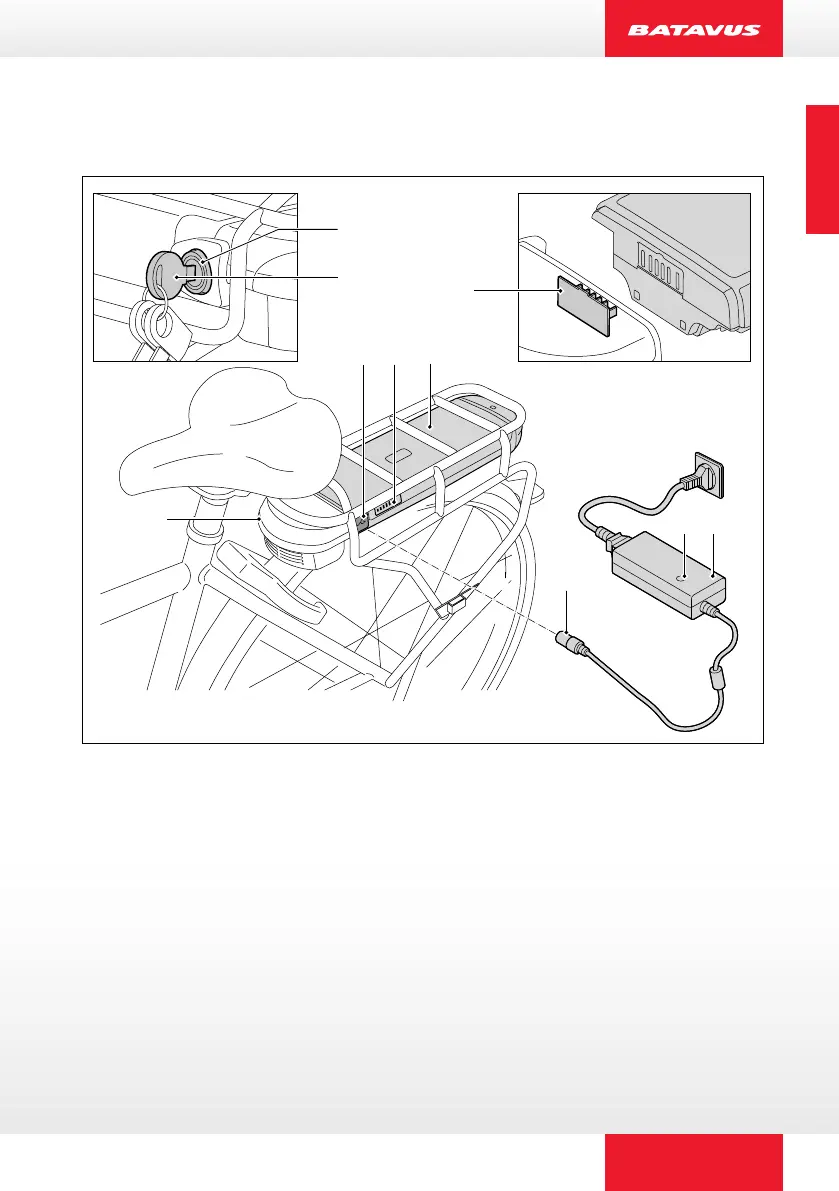 BATAVUS