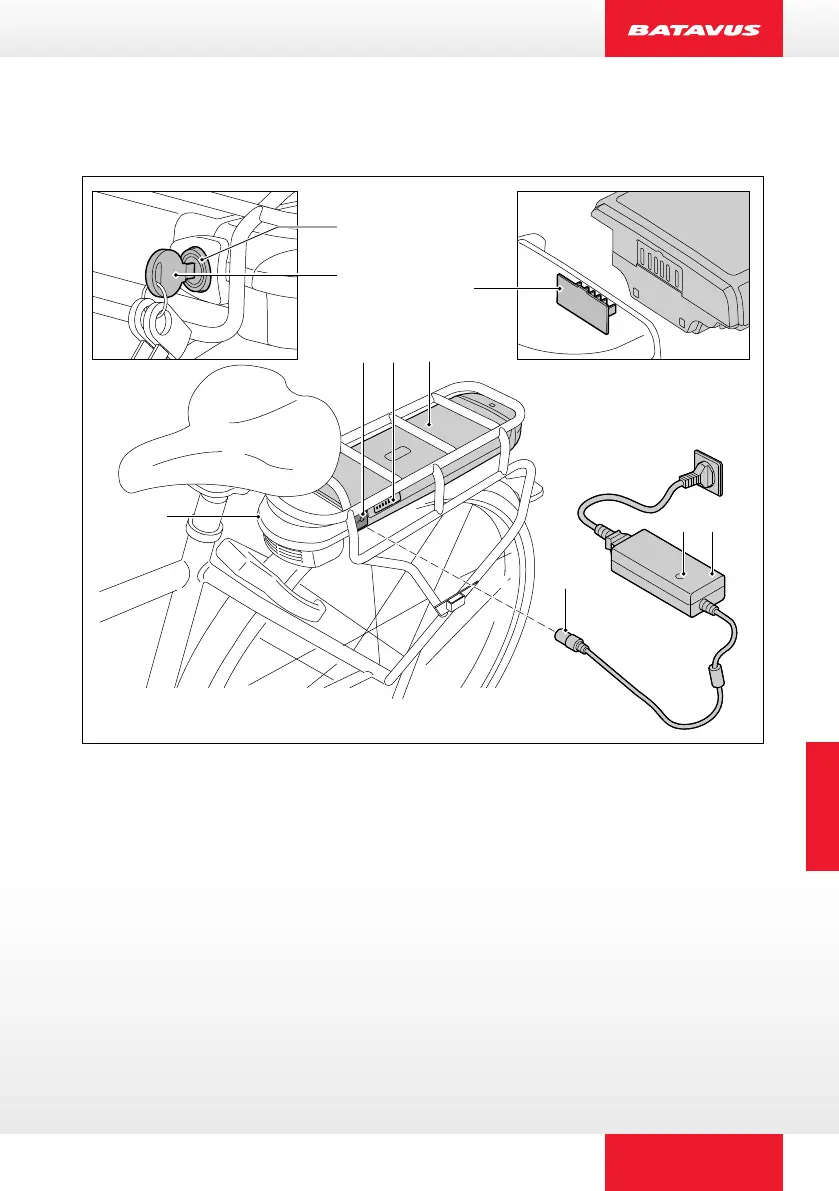 BATAVUS