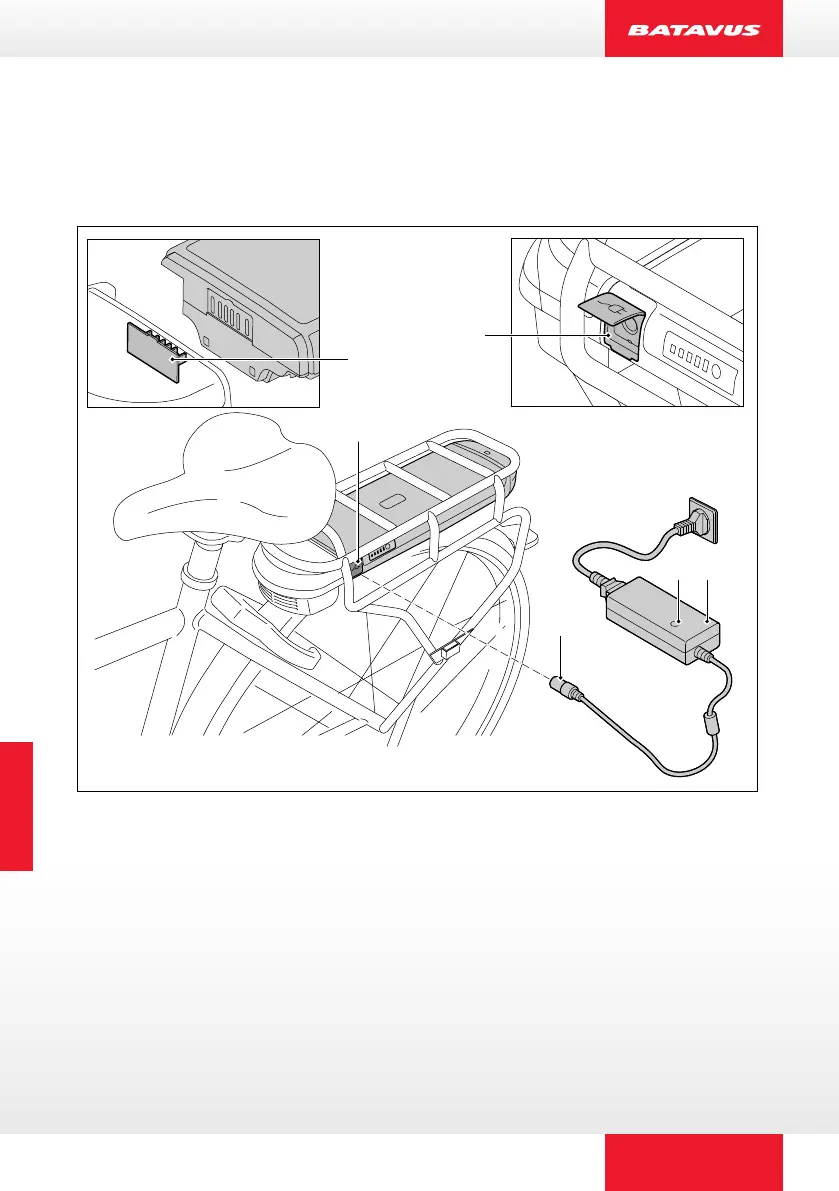 BATAVUS