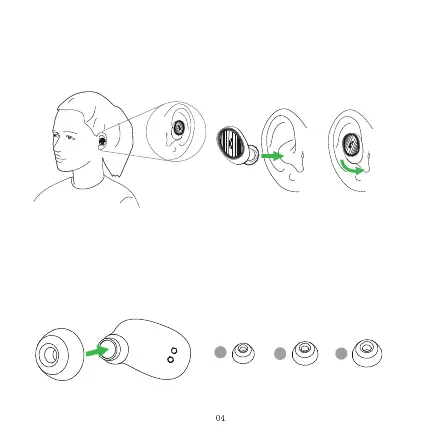 04