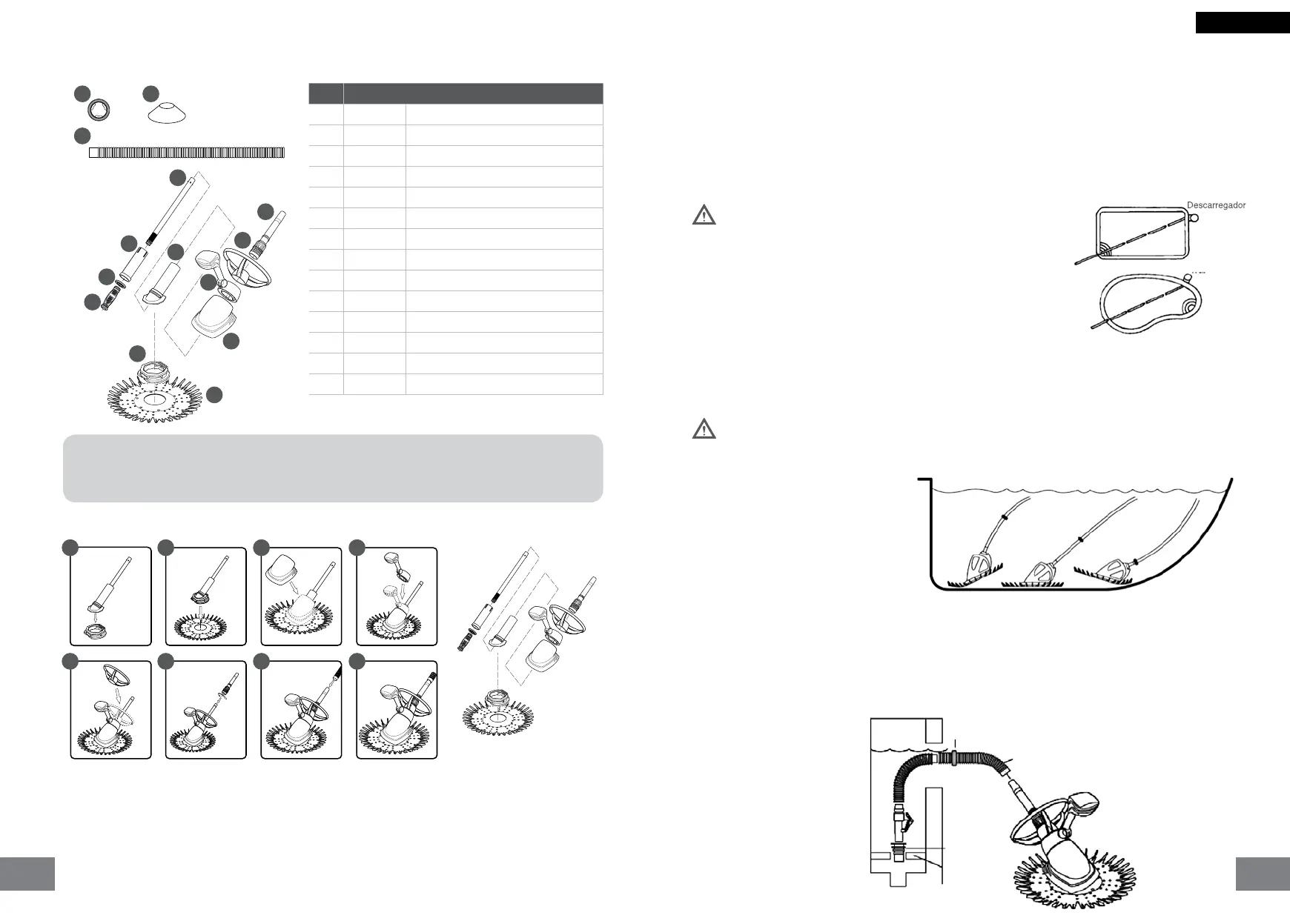 Descarregador